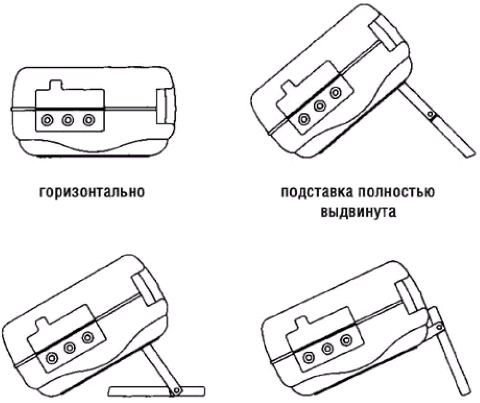 горизонтально

подставка полностью выдвинута