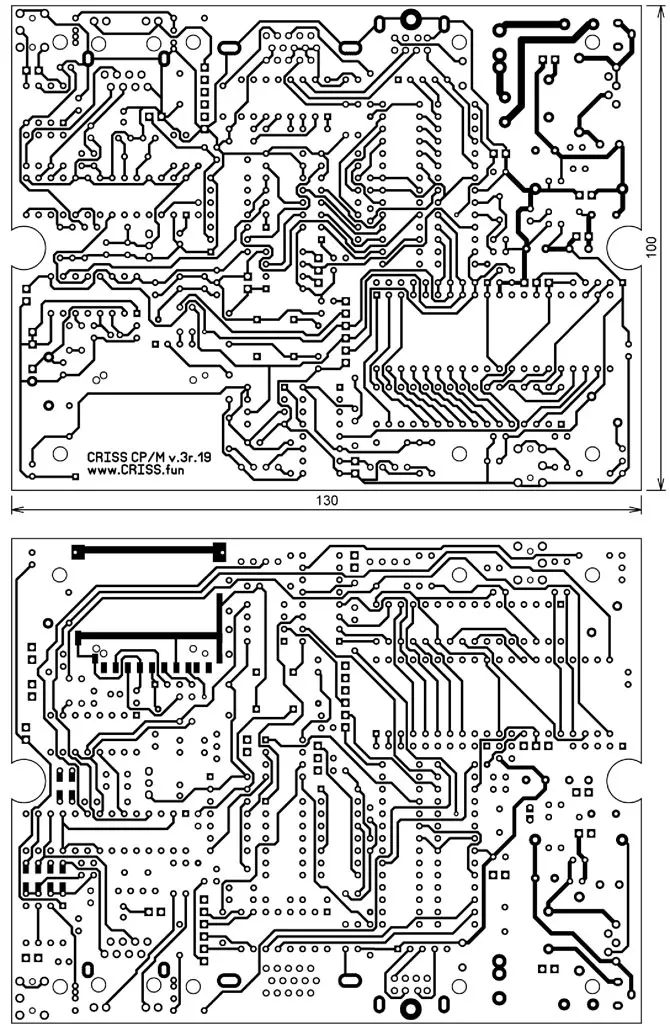 CRISS CP/M v.3r.19
www.CRISS.fun

100

130