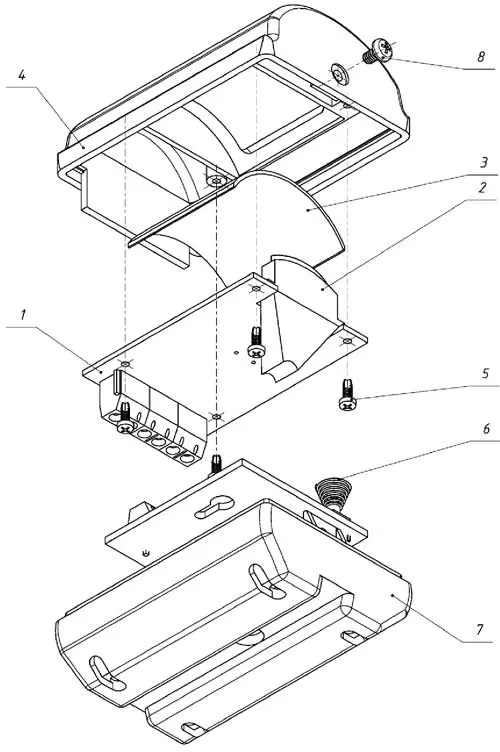 8
4
3
2
1
5
6
7