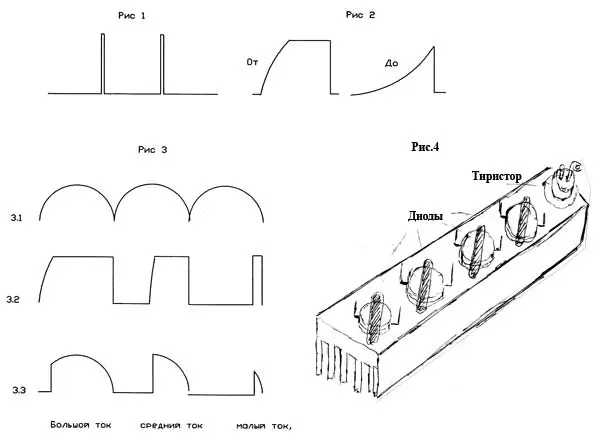 Рис 1

Рис 2

От

До

Рис 3

Рис.4

Тиристор

Диоды

3.1

3.2

3.3

Большой ток   средний ток   малый ток,