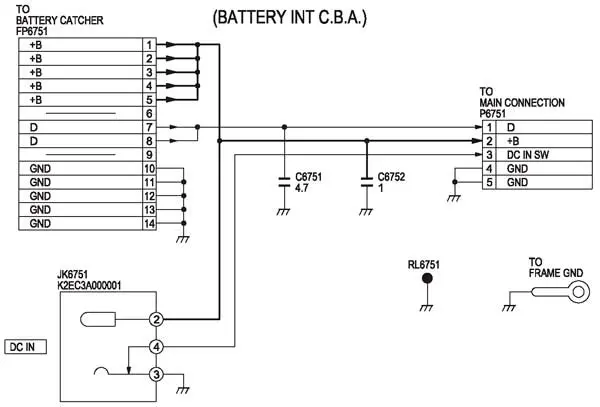 (BATTERY INT C.B.A.)

TO
BATTERY CATCHER
FP6751

| | |
|---|---|
| +B | 1 |
| +B | 2 |
| +B | 3 |
| +B | 4 |
| +B | 5 |
| | 6 |
| D | 7 |
| D | 8 |
| | 9 |
| GND | 10 |
| GND | 11 |
| GND | 12 |
| GND | 13 |
| GND | 14 |

TO
MAIN CONNECTION
P6751

| | |
|---|---|
| 1 | D |
| 2 | +B |
| 3 | DC IN SW |
| 4 | GND |
| 5 | GND |

C6751
4.7

C6752
1

RL6751

TO
FRAME GND

JK6751
K2EC3A000001

2
4
3

DC IN