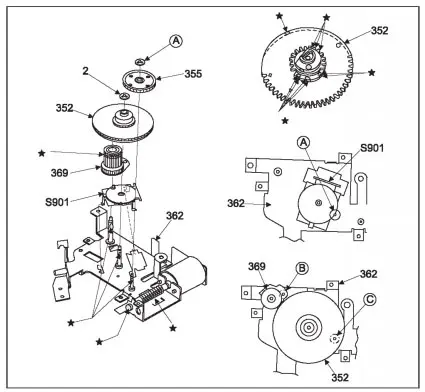 A
2
355
352
★
369
S901
362
★
★
★

★
★
352
★
★

A
S901
362

369
B
362
C
352