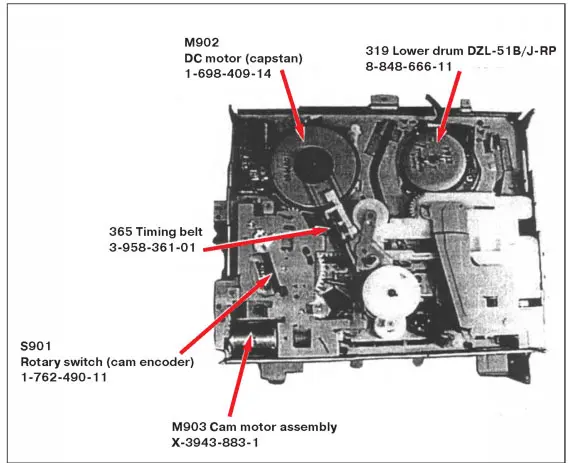 M902
DC motor (capstan)
1-698-409-14

319 Lower drum DZL-51B/J-RP
8-848-666-11

365 Timing belt
3-958-361-01

S901
Rotary switch (cam encoder)
1-762-490-11

M903 Cam motor assembly
X-3943-883-1