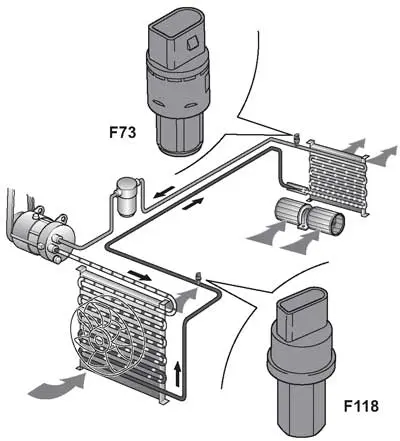 F73

F118