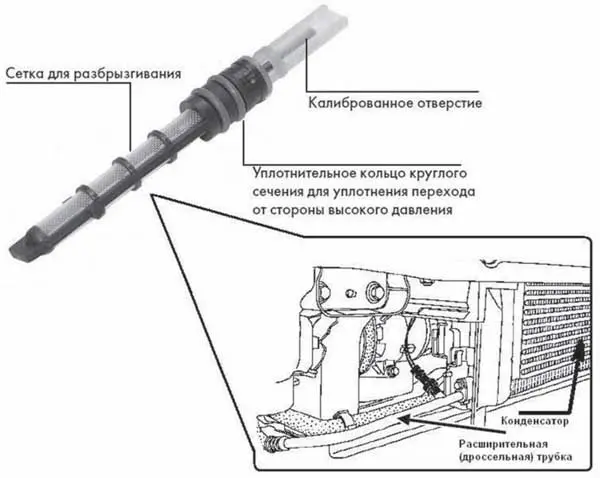 Сетка для разбрызгивания

Калиброванное отверстие

Уплотнительное кольцо круглого сечения для уплотнения перехода от стороны высокого давления

Конденсатор

Расширительная (дроссельная) трубка