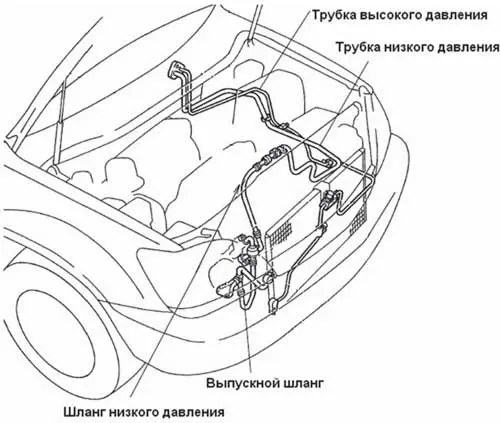 Трубка высокого давления
Трубка низкого давления
Выпускной шланг
Шланг низкого давления