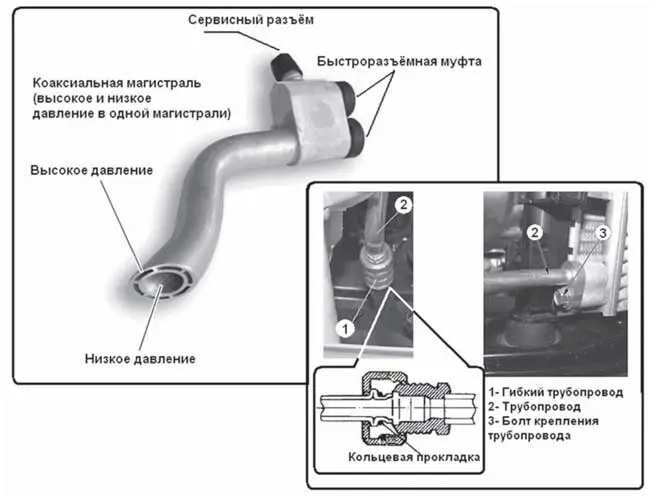 Сервисный разъём

Быстроразъёмная муфта

Коаксиальная магистраль (высокое и низкое давление в одной магистрали)

Высокое давление

Низкое давление

2

1

2

3

Кольцевая прокладка

1- Гибкий трубопровод
2- Трубопровод
3- Болт крепления трубопровода