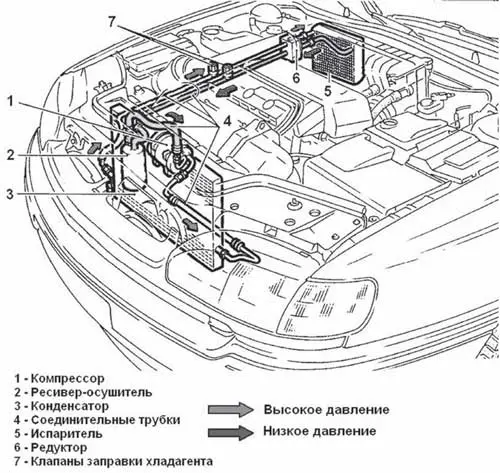 7

6

5

1

4

2

3

1 - Компрессор
2 - Ресивер-осушитель
3 - Конденсатор
4 - Соединительные трубки
5 - Испаритель
6 - Редуктор
7 - Клапаны заправки хладагента

Высокое давление

Низкое давление