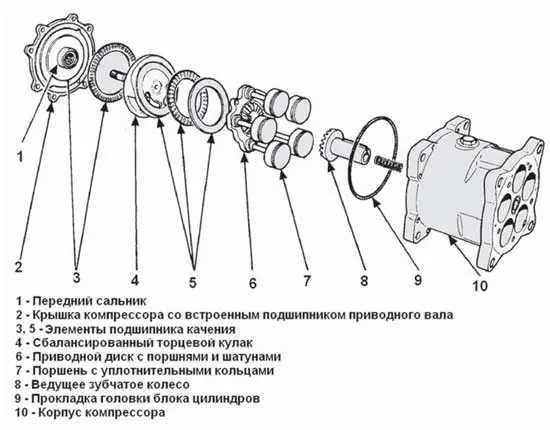 1

2

3

4

5

6

7

8

9

10

1 - Передний сальник
2 - Крышка компрессора со встроенным подшипником приводного вала
3, 5 - Элементы подшипника качения
4 - Сбалансированный торцевой кулак
6 - Приводной диск с поршнями и шатунами
7 - Поршень с уплотнительными кольцами
8 - Ведущее зубчатое колесо
9 - Прокладка головки блока цилиндров
10 - Корпус компрессора