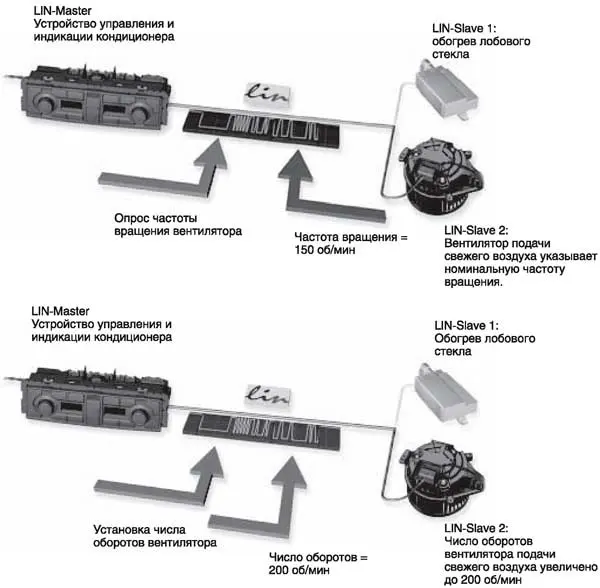 LIN-Master
Устройство управления и индикации кондиционера

LIN-Slave 1:
обогрев лобового стекла

lin

Опрос частоты вращения вентилятора

Частота вращения = 150 об/мин

LIN-Slave 2:
Вентилятор подачи свежего воздуха указывает номинальную частоту вращения.

LIN-Master
Устройство управления и индикации кондиционера

LIN-Slave 1:
Обогрев лобового стекла

lin

Установка числа оборотов вентилятора

Число оборотов = 200 об/мин

LIN-Slave 2:
Число оборотов вентилятора подачи свежего воздуха увеличено до 200 об/мин