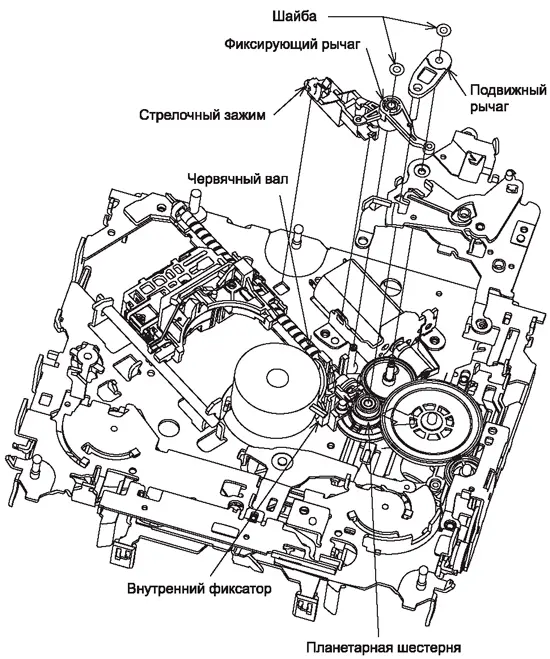 Шайба

Фиксирующий рычаг

Подвижный рычаг

Стрелочный зажим

Червячный вал

Внутренний фиксатор

Планетарная шестерня