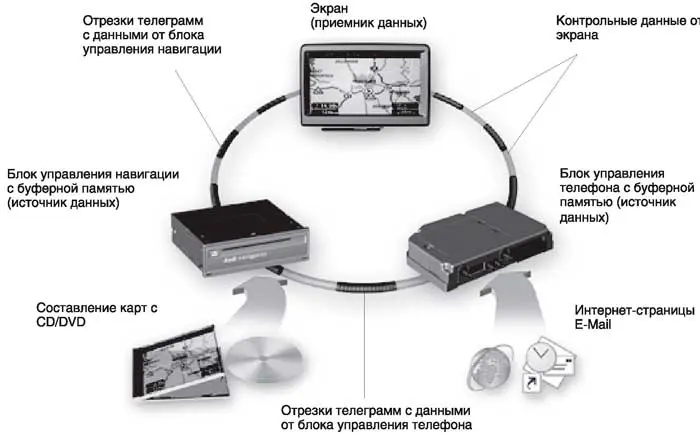 Отрезки телеграмм с данными от блока управления навигации

Экран (приемник данных)

Контрольные данные от экрана

Блок управления навигации с буферной памятью (источник данных)

Блок управления телефона с буферной памятью (источник данных)

Составление карт с CD/DVD

Интернет-страницы E-Mail

Отрезки телеграмм с данными от блока управления телефона