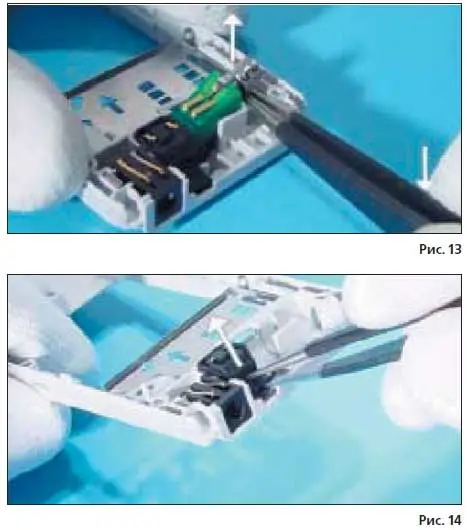 Рис. 13

Рис. 14