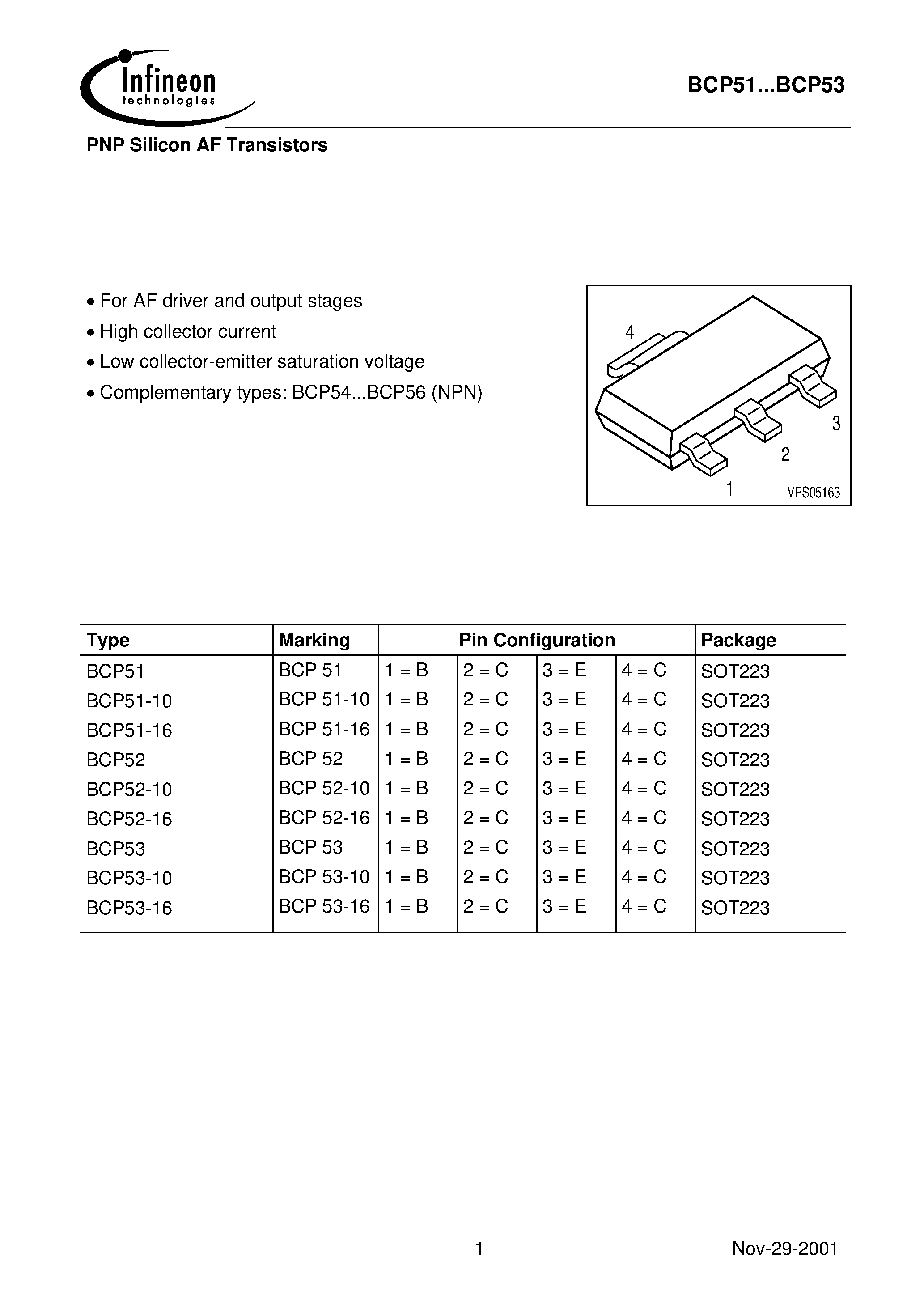 Infineon
technologies

BCP51...BCP53

PNP Silicon AF Transistors

• For AF driver and output stages
• High collector current
• Low collector-emitter saturation voltage
• Complementary types: BCP54...BCP56 (NPN)

4
3
2
1
VPS05163

| Type | Marking | Pin Configuration | | | | Package |
|---|---|---|---|---|---|---|
| BCP51 | BCP 51 | 1 = B | 2 = C | 3 = E | 4 = C | SOT223 |
| BCP51-10 | BCP 51-10 | 1 = B | 2 = C | 3 = E | 4 = C | SOT223 |
| BCP51-16 | BCP 51-16 | 1 = B | 2 = C | 3 = E | 4 = C | SOT223 |
| BCP52 | BCP 52 | 1 = B | 2 = C | 3 = E | 4 = C | SOT223 |
| BCP52-10 | BCP 52-10 | 1 = B | 2 = C | 3 = E | 4 = C | SOT223 |
| BCP52-16 | BCP 52-16 | 1 = B | 2 = C | 3 = E | 4 = C | SOT223 |
| BCP53 | BCP 53 | 1 = B | 2 = C | 3 = E | 4 = C | SOT223 |
| BCP53-10 | BCP 53-10 | 1 = B | 2 = C | 3 = E | 4 = C | SOT223 |
| BCP53-16 | BCP 53-16 | 1 = B | 2 = C | 3 = E | 4 = C | SOT223 |

1

Nov-29-2001