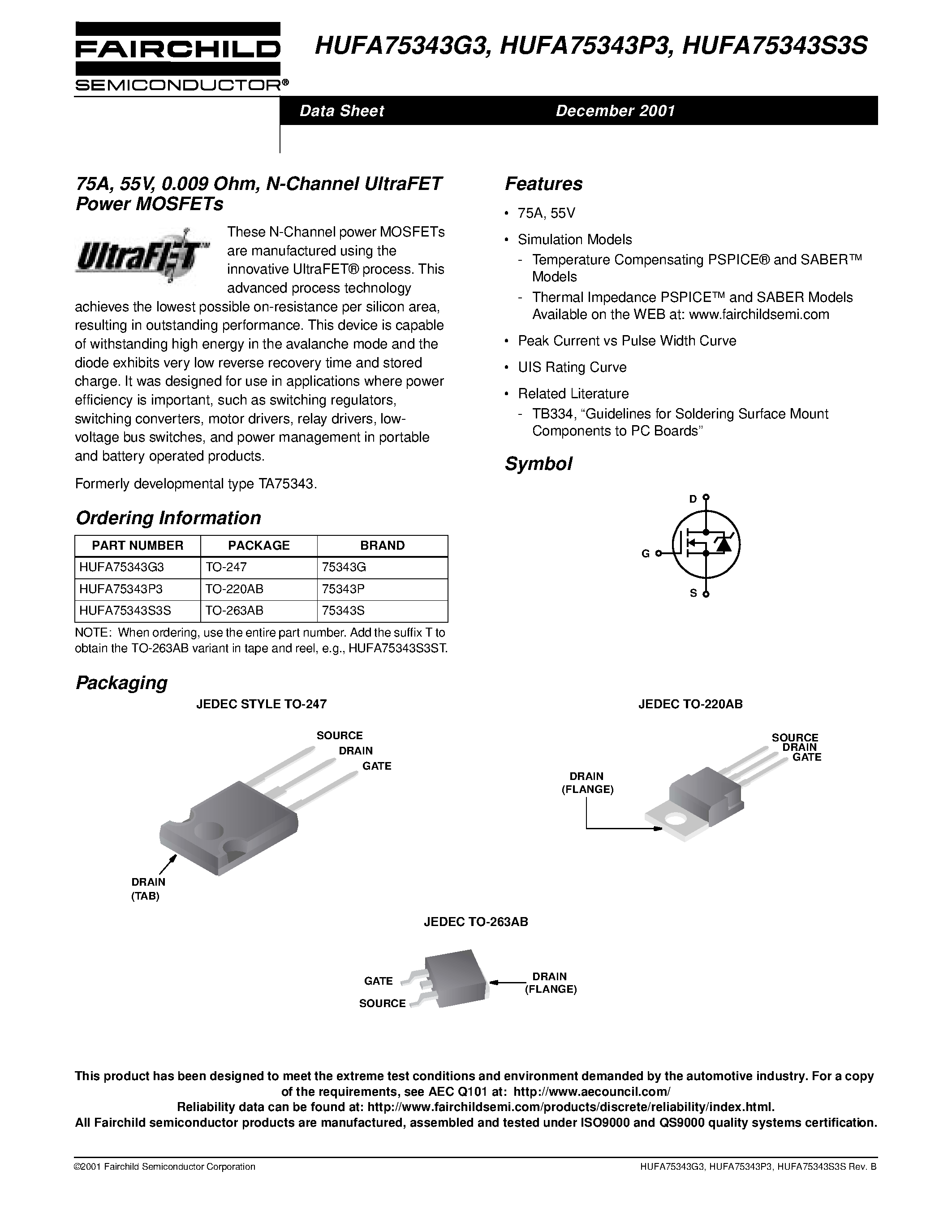 FAIRCHILD
SEMICONDUCTOR®

HUFA75343G3, HUFA75343P3, HUFA75343S3S

Data Sheet December 2001

75A, 55V, 0.009 Ohm, N-Channel UltraFET Power MOSFETs

UltraFET

These N-Channel power MOSFETs are manufactured using the innovative UltraFET® process. This advanced process technology achieves the lowest possible on-resistance per silicon area, resulting in outstanding performance. This device is capable of withstanding high energy in the avalanche mode and the diode exhibits very low reverse recovery time and stored charge. It was designed for use in applications where power efficiency is important, such as switching regulators, switching converters, motor drivers, relay drivers, low-voltage bus switches, and power management in portable and battery operated products.

Formerly developmental type TA75343.

Ordering Information

| PART NUMBER | PACKAGE | BRAND |
|---|---|---|
| HUFA75343G3 | TO-247 | 75343G |
| HUFA75343P3 | TO-220AB | 75343P |
| HUFA75343S3S | TO-263AB | 75343S |

NOTE: When ordering, use the entire part number. Add the suffix T to obtain the TO-263AB variant in tape and reel, e.g., HUFA75343S3ST.

Features

• 75A, 55V
• Simulation Models
- Temperature Compensating PSPICE® and SABER™ Models
- Thermal Impedance PSPICE™ and SABER Models Available on the WEB at: www.fairchildsemi.com
• Peak Current vs Pulse Width Curve
• UIS Rating Curve
• Related Literature
- TB334, “Guidelines for Soldering Surface Mount Components to PC Boards”

Symbol

D
G
S

Packaging

JEDEC STYLE TO-247

SOURCE
DRAIN
GATE
DRAIN (TAB)

JEDEC TO-220AB

SOURCE
DRAIN
GATE
DRAIN (FLANGE)

JEDEC TO-263AB

GATE
SOURCE
DRAIN (FLANGE)

This product has been designed to meet the extreme test conditions and environment demanded by the automotive industry. For a copy of the requirements, see AEC Q101 at: http://www.aecouncil.com/
Reliability data can be found at: http://www.fairchildsemi.com/products/discrete/reliability/index.html.
All Fairchild semiconductor products are manufactured, assembled and tested under ISO9000 and QS9000 quality systems certification.

©2001 Fairchild Semiconductor Corporation
HUFA75343G3, HUFA75343P3, HUFA75343S3S Rev. B