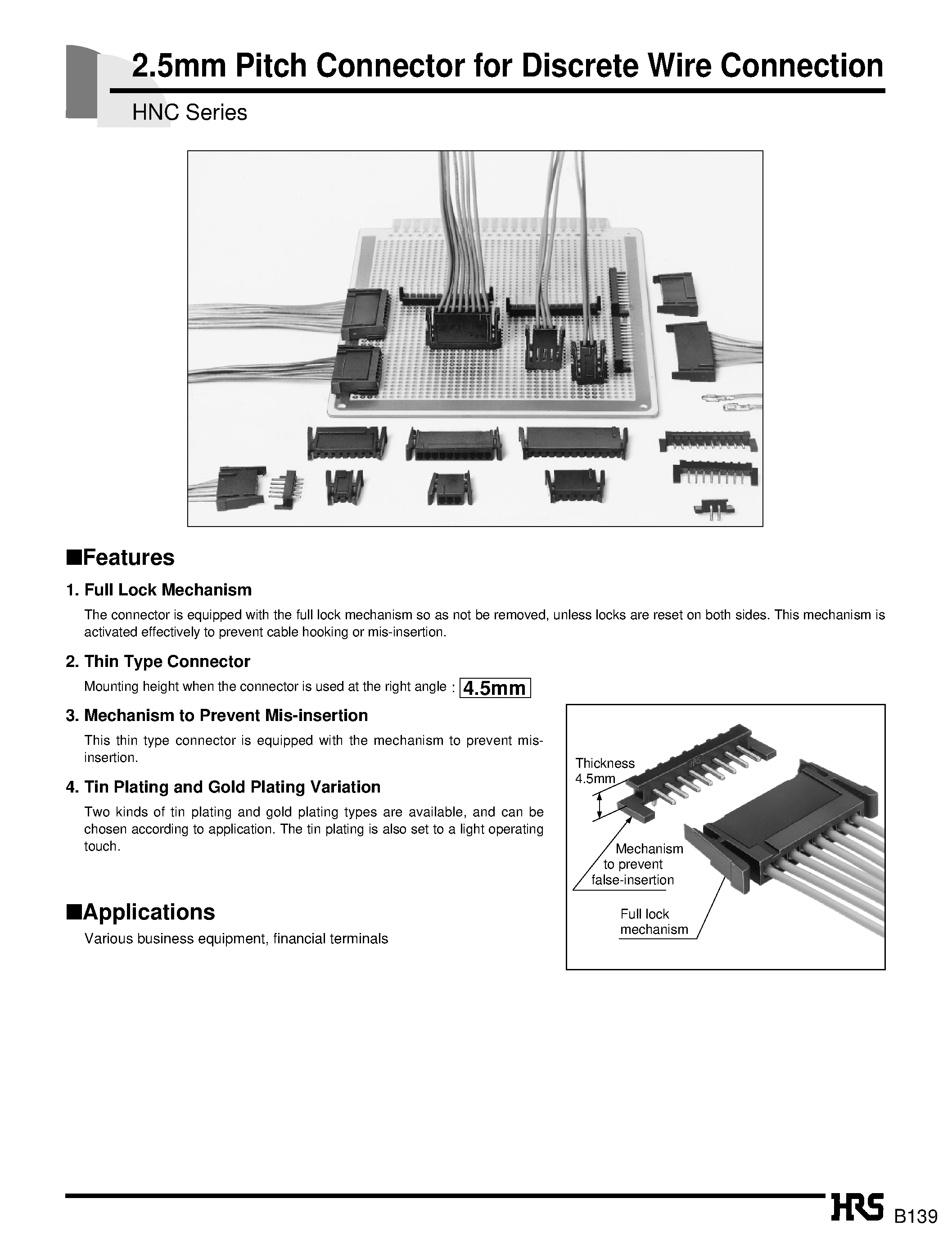 2.5mm Pitch Connector for Discrete Wire Connection

HNC Series

■Features

1. Full Lock Mechanism

The connector is equipped with the full lock mechanism so as not be removed, unless locks are reset on both sides. This mechanism is activated effectively to prevent cable hooking or mis-insertion.

2. Thin Type Connector

Mounting height when the connector is used at the right angle : 4.5mm

3. Mechanism to Prevent Mis-insertion

This thin type connector is equipped with the mechanism to prevent mis-insertion.

4. Tin Plating and Gold Plating Variation

Two kinds of tin plating and gold plating types are available, and can be chosen according to application. The tin plating is also set to a light operating touch.

Thickness 4.5mm

Mechanism to prevent false-insertion

Full lock mechanism

■Applications

Various business equipment, financial terminals

HRS B139