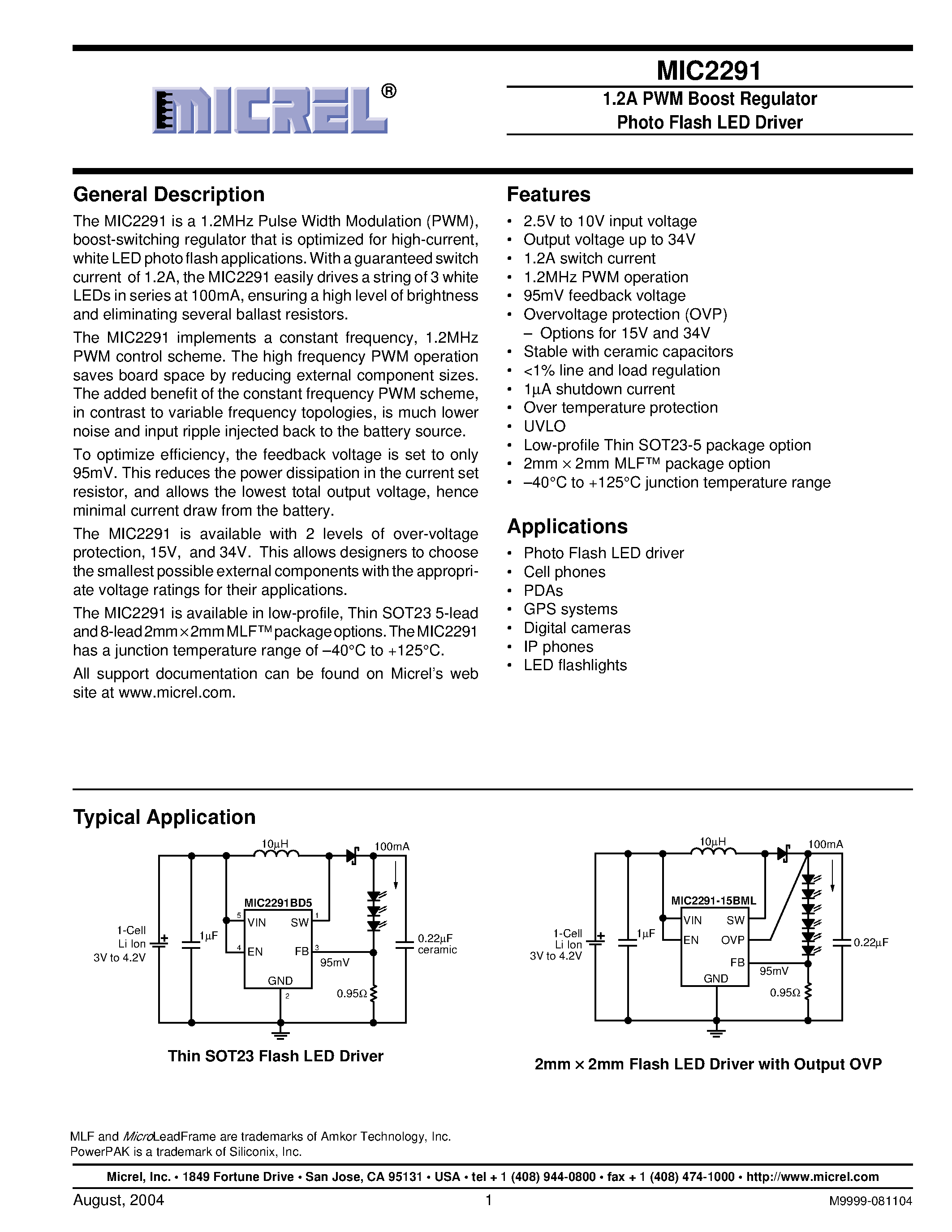 MICREL®

MIC2291

1.2A PWM Boost Regulator
Photo Flash LED Driver

General Description

The MIC2291 is a 1.2MHz Pulse Width Modulation (PWM), boost-switching regulator that is optimized for high-current, white LED photo flash applications. With a guaranteed switch current of 1.2A, the MIC2291 easily drives a string of 3 white LEDs in series at 100mA, ensuring a high level of brightness and eliminating several ballast resistors.

The MIC2291 implements a constant frequency, 1.2MHz PWM control scheme. The high frequency PWM operation saves board space by reducing external component sizes. The added benefit of the constant frequency PWM scheme, in contrast to variable frequency topologies, is much lower noise and input ripple injected back to the battery source.

To optimize efficiency, the feedback voltage is set to only 95mV. This reduces the power dissipation in the current set resistor, and allows the lowest total output voltage, hence minimal current draw from the battery.

The MIC2291 is available with 2 levels of over-voltage protection, 15V, and 34V. This allows designers to choose the smallest possible external components with the appropriate voltage ratings for their applications.

The MIC2291 is available in low-profile, Thin SOT23 5-lead and 8-lead 2mm × 2mm MLF™ package options. The MIC2291 has a junction temperature range of –40°C to +125°C.

All support documentation can be found on Micrel's web site at www.micrel.com.

Features

• 2.5V to 10V input voltage
• Output voltage up to 34V
• 1.2A switch current
• 1.2MHz PWM operation
• 95mV feedback voltage
• Overvoltage protection (OVP)
  – Options for 15V and 34V
• Stable with ceramic capacitors
• <1% line and load regulation
• 1µA shutdown current
• Over temperature protection
• UVLO
• Low-profile Thin SOT23-5 package option
• 2mm × 2mm MLF™ package option
• –40°C to +125°C junction temperature range

Applications

• Photo Flash LED driver
• Cell phones
• PDAs
• GPS systems
• Digital cameras
• IP phones
• LED flashlights

Typical Application

10µH
100mA
MIC2291BD5
5 VIN
SW 1
4 EN
FB 3
GND
2
1-Cell
Li Ion
3V to 4.2V
1µF
95mV
0.95Ω
0.22µF
ceramic

Thin SOT23 Flash LED Driver

10µH
100mA
MIC2291-15BML
VIN
SW
EN
OVP
FB
GND
1-Cell
Li Ion
3V to 4.2V
1µF
95mV
0.95Ω
0.22µF

2mm × 2mm Flash LED Driver with Output OVP

MLF and MicroLeadFrame are trademarks of Amkor Technology, Inc.
PowerPAK is a trademark of Siliconix, Inc.

Micrel, Inc. • 1849 Fortune Drive • San Jose, CA 95131 • USA • tel + 1 (408) 944-0800 • fax + 1 (408) 474-1000 • http://www.micrel.com

August, 2004
1
M9999-081104