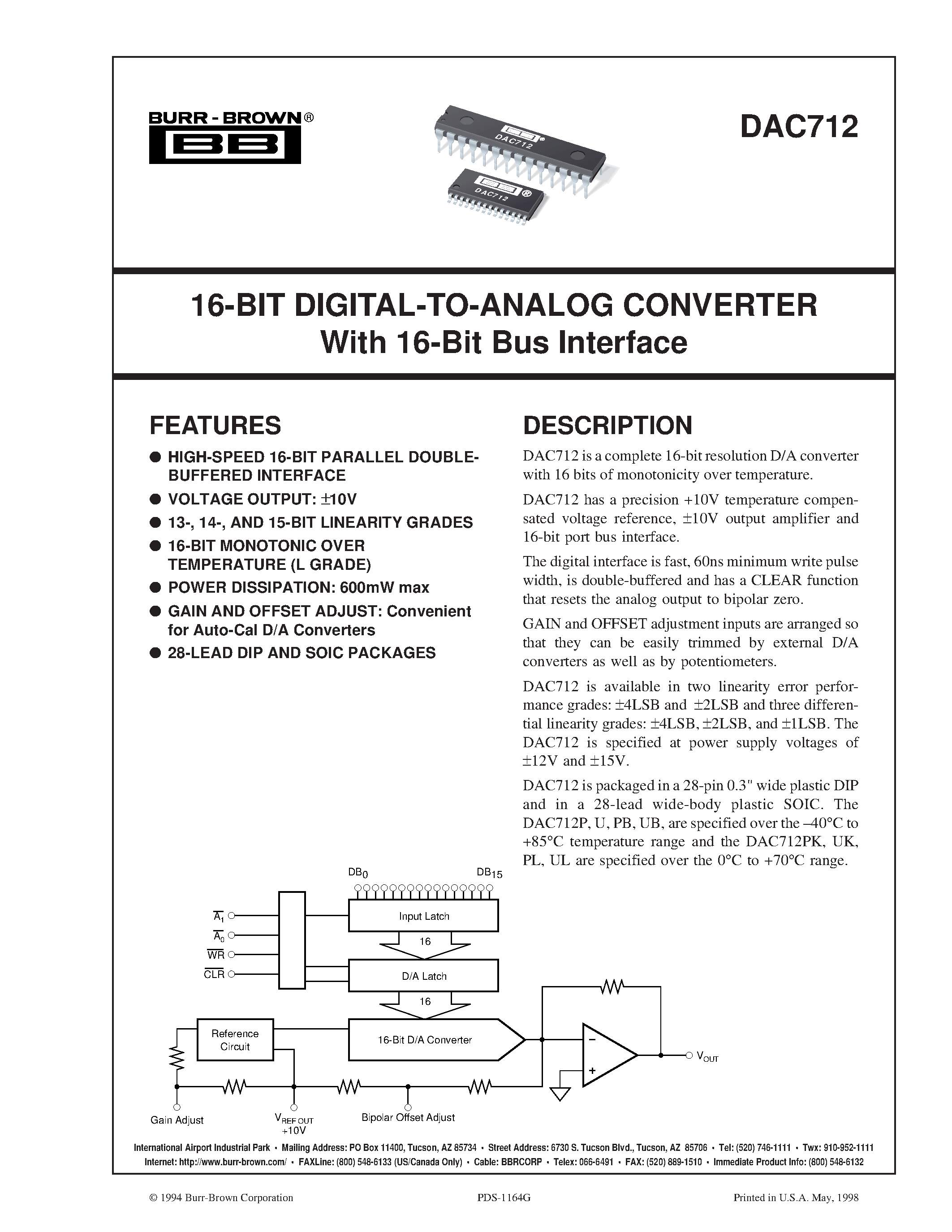 BURR - BROWN®
BB

DAC712

DAC712
DAC712

16-BIT DIGITAL-TO-ANALOG CONVERTER
With 16-Bit Bus Interface

FEATURES

● HIGH-SPEED 16-BIT PARALLEL DOUBLE-BUFFERED INTERFACE
● VOLTAGE OUTPUT: ±10V
● 13-, 14-, AND 15-BIT LINEARITY GRADES
● 16-BIT MONOTONIC OVER TEMPERATURE (L GRADE)
● POWER DISSIPATION: 600mW max
● GAIN AND OFFSET ADJUST: Convenient for Auto-Cal D/A Converters
● 28-LEAD DIP AND SOIC PACKAGES

DESCRIPTION

DAC712 is a complete 16-bit resolution D/A converter with 16 bits of monotonicity over temperature.

DAC712 has a precision +10V temperature compensated voltage reference, ±10V output amplifier and 16-bit port bus interface.

The digital interface is fast, 60ns minimum write pulse width, is double-buffered and has a CLEAR function that resets the analog output to bipolar zero.

GAIN and OFFSET adjustment inputs are arranged so that they can be easily trimmed by external D/A converters as well as by potentiometers.

DAC712 is available in two linearity error performance grades: ±4LSB and ±2LSB and three differential linearity grades: ±4LSB, ±2LSB, and ±1LSB. The DAC712 is specified at power supply voltages of ±12V and ±15V.

DAC712 is packaged in a 28-pin 0.3" wide plastic DIP and in a 28-lead wide-body plastic SOIC. The DAC712P, U, PB, UB, are specified over the –40°C to +85°C temperature range and the DAC712PK, UK, PL, UL are specified over the 0°C to +70°C range.

$DB_0$ $DB_{15}$
$\overline{A_1}$
$\overline{A_0}$
$\overline{WR}$
$\overline{CLR}$
Input Latch
16
D/A Latch
16
Reference Circuit
16-Bit D/A Converter
–
+
$V_{OUT}$
Gain Adjust
$V_{REF\ OUT}$ +10V
Bipolar Offset Adjust

International Airport Industrial Park • Mailing Address: PO Box 11400, Tucson, AZ 85734 • Street Address: 6730 S. Tucson Blvd., Tucson, AZ 85706 • Tel: (520) 746-1111 • Twx: 910-952-1111
Internet: http://www.burr-brown.com/ • FAXLine: (800) 548-6133 (US/Canada Only) • Cable: BBRCORP • Telex: 066-6491 • FAX: (520) 889-1510 • Immediate Product Info: (800) 548-6132

© 1994 Burr-Brown Corporation PDS-1164G Printed in U.S.A. May, 1998