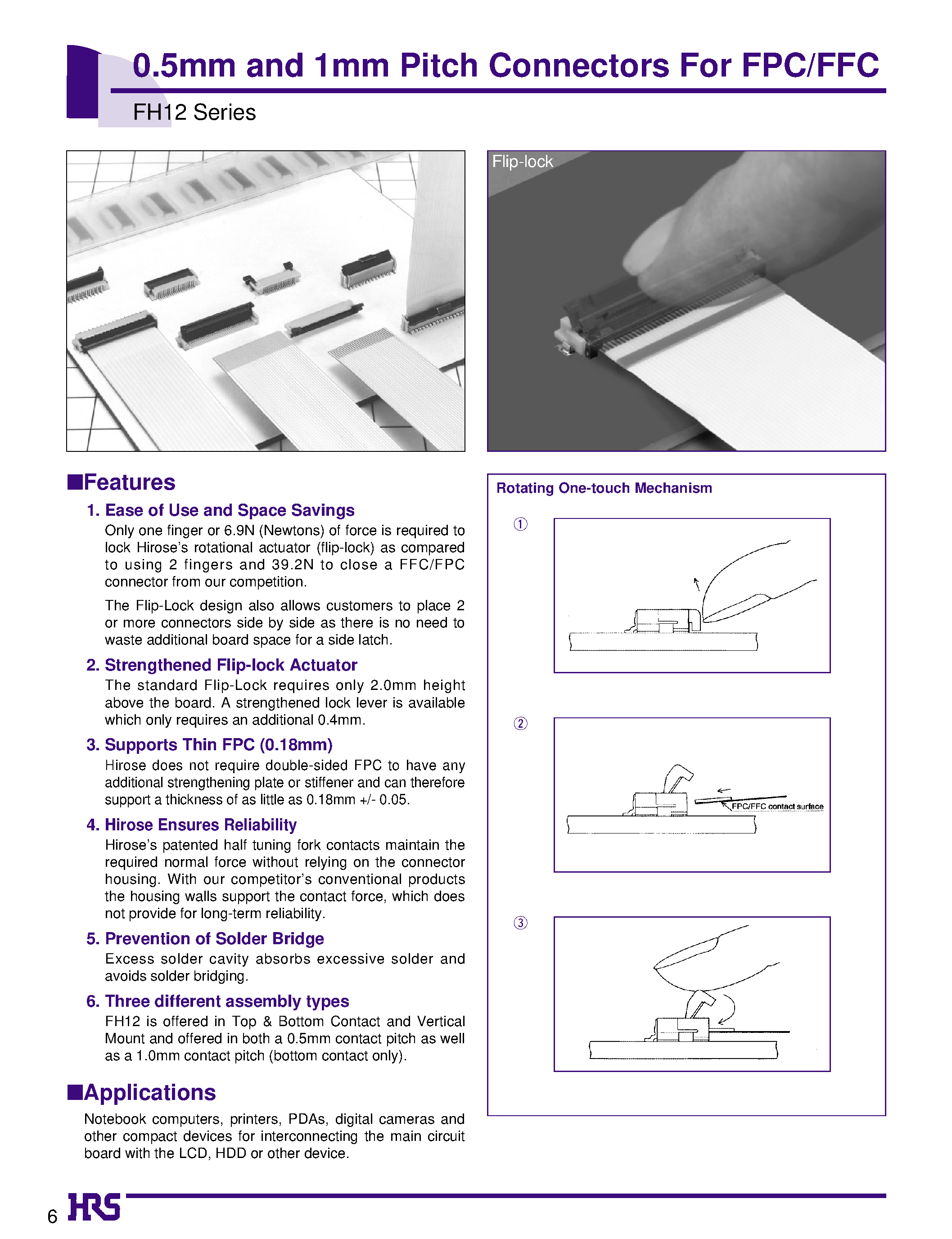 0.5mm and 1mm Pitch Connectors For FPC/FFC

FH12 Series

Flip-lock

■Features

1. Ease of Use and Space Savings

Only one finger or 6.9N (Newtons) of force is required to lock Hirose's rotational actuator (flip-lock) as compared to using 2 fingers and 39.2N to close a FFC/FPC connector from our competition.

The Flip-Lock design also allows customers to place 2 or more connectors side by side as there is no need to waste additional board space for a side latch.

2. Strengthened Flip-lock Actuator

The standard Flip-Lock requires only 2.0mm height above the board. A strengthened lock lever is available which only requires an additional 0.4mm.

3. Supports Thin FPC (0.18mm)

Hirose does not require double-sided FPC to have any additional strengthening plate or stiffener and can therefore support a thickness of as little as 0.18mm +/- 0.05.

4. Hirose Ensures Reliability

Hirose's patented half tuning fork contacts maintain the required normal force without relying on the connector housing. With our competitor's conventional products the housing walls support the contact force, which does not provide for long-term reliability.

5. Prevention of Solder Bridge

Excess solder cavity absorbs excessive solder and avoids solder bridging.

6. Three different assembly types

FH12 is offered in Top & Bottom Contact and Vertical Mount and offered in both a 0.5mm contact pitch as well as a 1.0mm contact pitch (bottom contact only).

■Applications

Notebook computers, printers, PDAs, digital cameras and other compact devices for interconnecting the main circuit board with the LCD, HDD or other device.

Rotating One-touch Mechanism

①

②

FPC/FFC contact surface

③

6 HRS