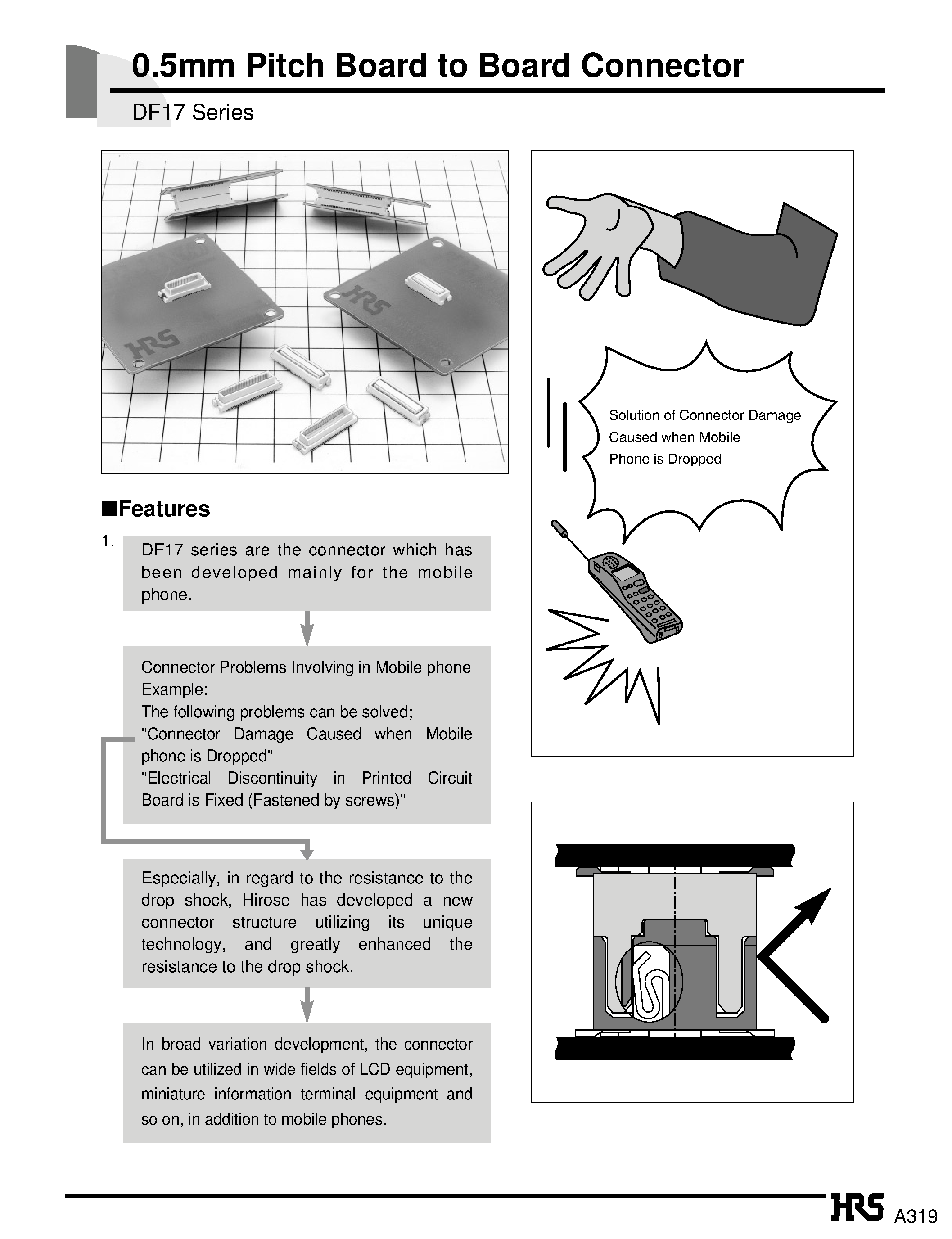 0.5mm Pitch Board to Board Connector

DF17 Series

HRS

HRS

■Features

1. DF17 series are the connector which has been developed mainly for the mobile phone.

Connector Problems Involving in Mobile phone Example:
The following problems can be solved;
"Connector Damage Caused when Mobile phone is Dropped"
"Electrical Discontinuity in Printed Circuit Board is Fixed (Fastened by screws)"

Especially, in regard to the resistance to the drop shock, Hirose has developed a new connector structure utilizing its unique technology, and greatly enhanced the resistance to the drop shock.

In broad variation development, the connector can be utilized in wide fields of LCD equipment, miniature information terminal equipment and so on, in addition to mobile phones.

Solution of Connector Damage Caused when Mobile Phone is Dropped

HRS A319