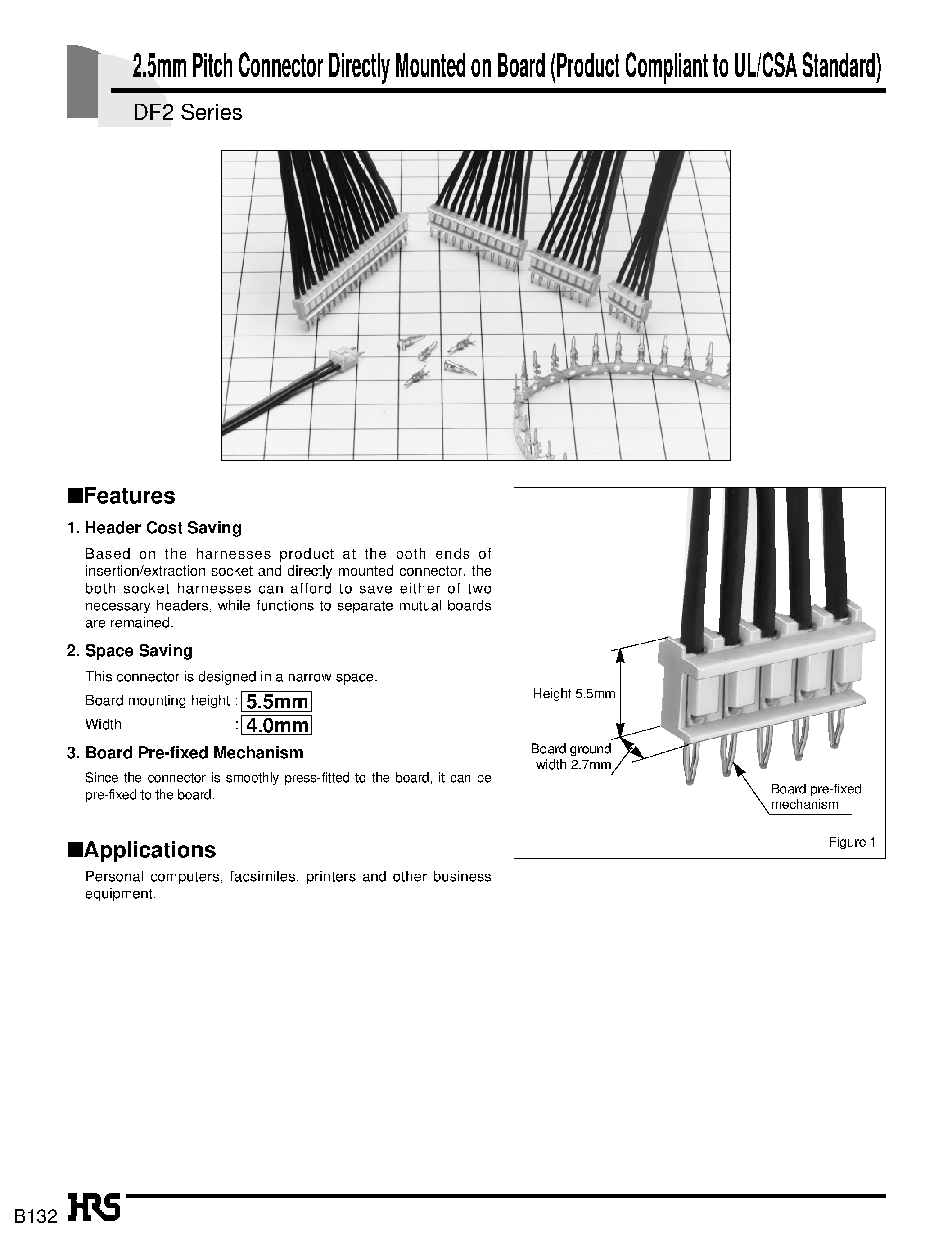 2.5mm Pitch Connector Directly Mounted on Board (Product Compliant to UL/CSA Standard)

DF2 Series

■Features

1. Header Cost Saving

Based on the harnesses product at the both ends of insertion/extraction socket and directly mounted connector, the both socket harnesses can afford to save either of two necessary headers, while functions to separate mutual boards are remained.

2. Space Saving

This connector is designed in a narrow space.

Board mounting height : 5.5mm

Width : 4.0mm

3. Board Pre-fixed Mechanism

Since the connector is smoothly press-fitted to the board, it can be pre-fixed to the board.

■Applications

Personal computers, facsimiles, printers and other business equipment.

Height 5.5mm

Board ground width 2.7mm

Board pre-fixed mechanism

Figure 1

B132 HRS