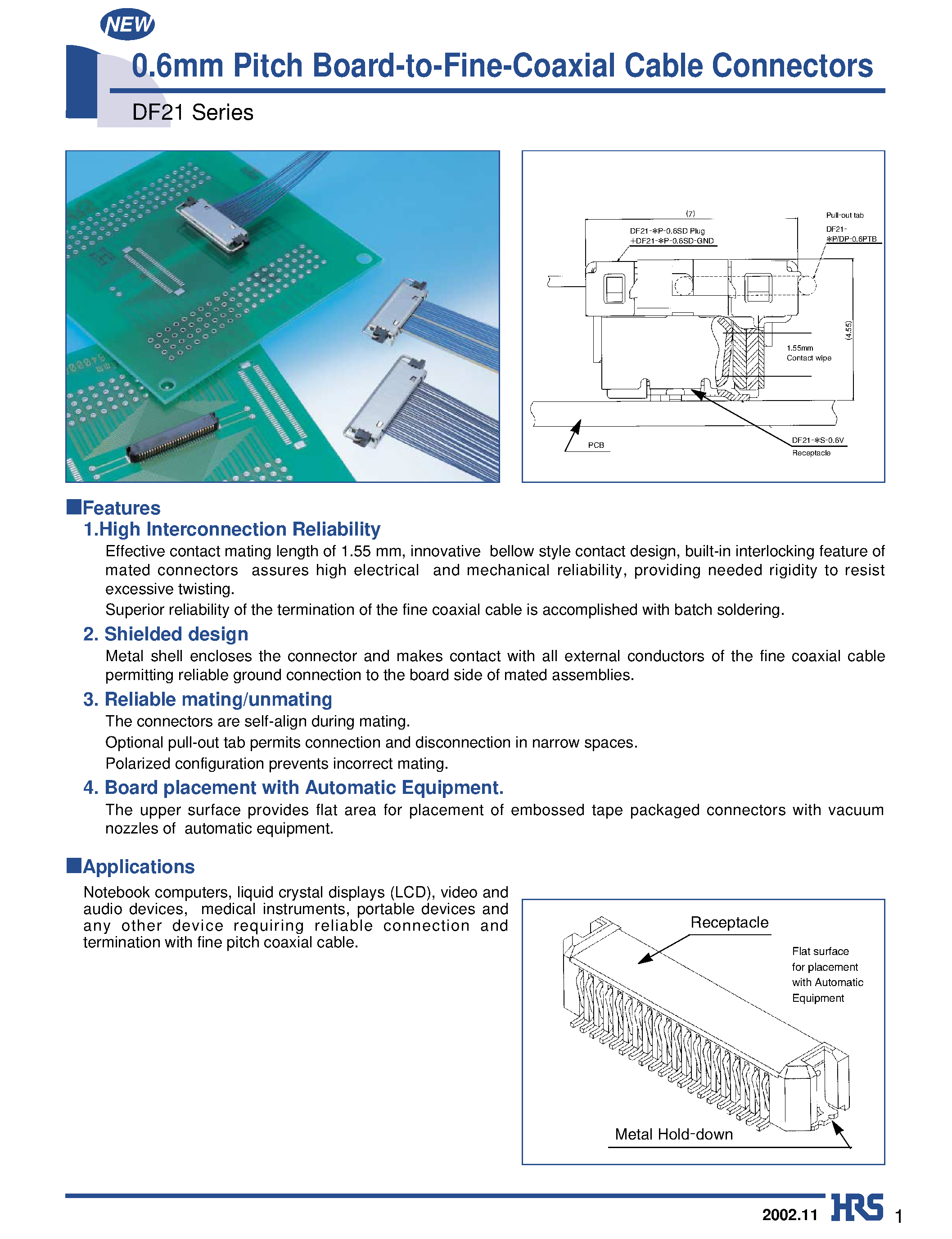 NEW

0.6mm Pitch Board-to-Fine-Coaxial Cable Connectors

DF21 Series

(7)

DF21-✻P-0.6SD Plug
+DF21-✻P-0.6SD-GND

Pull-out tab
DF21-
✻P/DP-0.6PTB

(4.55)

1.55mm
Contact wipe

PCB

DF21-✻S-0.6V
Receptacle

■Features

1.High Interconnection Reliability

Effective contact mating length of 1.55 mm, innovative bellow style contact design, built-in interlocking feature of mated connectors assures high electrical and mechanical reliability, providing needed rigidity to resist excessive twisting.

Superior reliability of the termination of the fine coaxial cable is accomplished with batch soldering.

2. Shielded design

Metal shell encloses the connector and makes contact with all external conductors of the fine coaxial cable permitting reliable ground connection to the board side of mated assemblies.

3. Reliable mating/unmating

The connectors are self-align during mating.

Optional pull-out tab permits connection and disconnection in narrow spaces.

Polarized configuration prevents incorrect mating.

4. Board placement with Automatic Equipment.

The upper surface provides flat area for placement of embossed tape packaged connectors with vacuum nozzles of automatic equipment.

■Applications

Notebook computers, liquid crystal displays (LCD), video and audio devices, medical instruments, portable devices and any other device requiring reliable connection and termination with fine pitch coaxial cable.

Receptacle

Flat surface for placement with Automatic Equipment

Metal Hold-down

2002.11 HRS 1