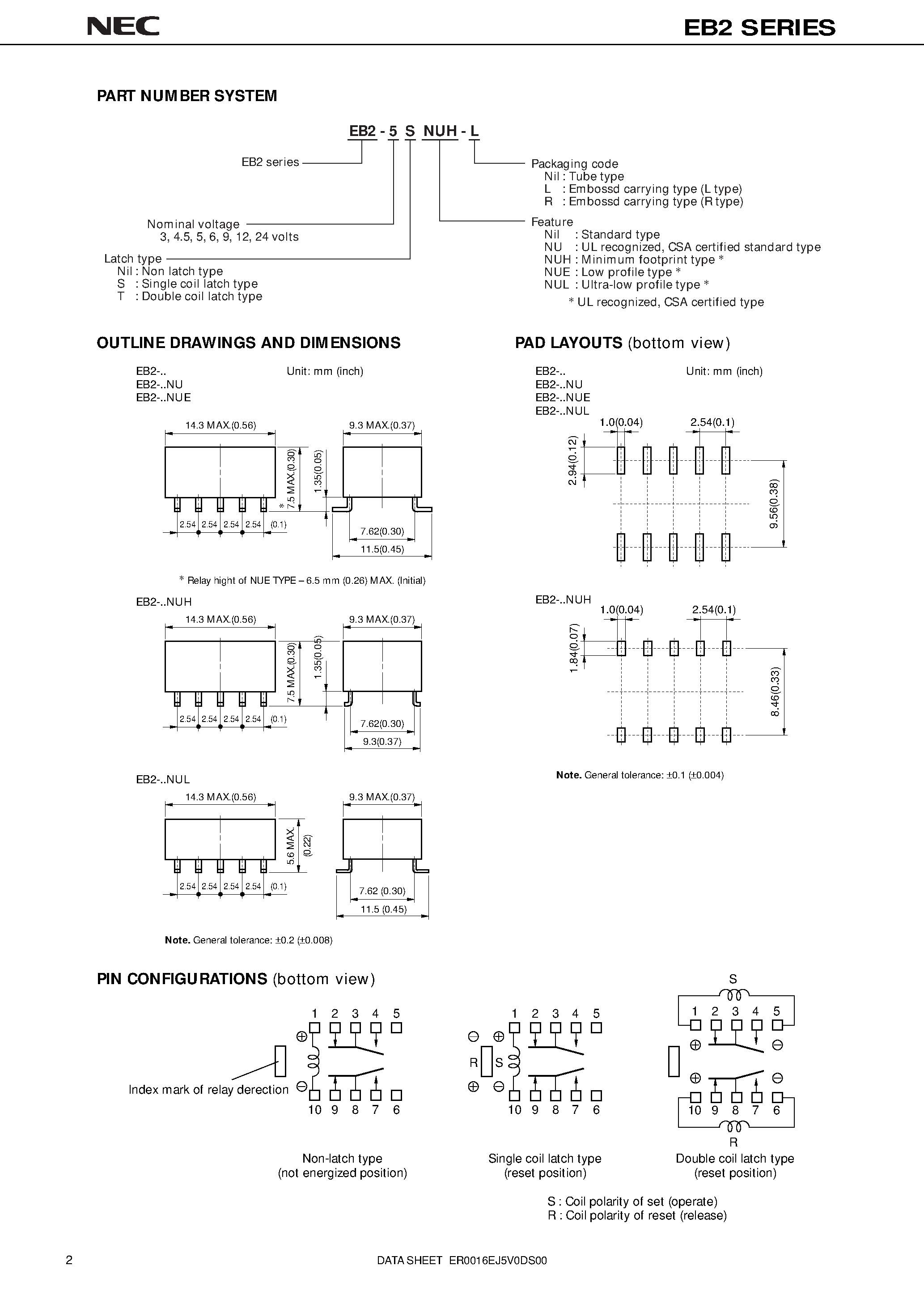 NEC

EB2 SERIES

PART NUMBER SYSTEM

EB2 - 5 S NUH - L

EB2 series

Nominal voltage
3, 4.5, 5, 6, 9, 12, 24 volts

Latch type
Nil : Non latch type
S : Single coil latch type
T : Double coil latch type

Packaging code
Nil : Tube type
L : Embossd carrying type (L type)
R : Embossd carrying type (R type)

Feature
Nil : Standard type
NU : UL recognized, CSA certified standard type
NUH : Minimum footprint type *
NUE : Low profile type *
NUL : Ultra-low profile type *
* UL recognized, CSA certified type

OUTLINE DRAWINGS AND DIMENSIONS

EB2-..
EB2-..NU
EB2-..NUE

Unit: mm (inch)

14.3 MAX.(0.56)
9.3 MAX.(0.37)
* 7.5 MAX.(0.30)
1.35(0.05)
2.54 2.54 2.54 2.54 (0.1)
7.62(0.30)
11.5(0.45)

* Relay hight of NUE TYPE – 6.5 mm (0.26) MAX. (Initial)

EB2-..NUH

14.3 MAX.(0.56)
9.3 MAX.(0.37)
7.5 MAX.(0.30)
1.35(0.05)
2.54 2.54 2.54 2.54 (0.1)
7.62(0.30)
9.3(0.37)

EB2-..NUL

14.3 MAX.(0.56)
9.3 MAX.(0.37)
5.6 MAX. (0.22)
2.54 2.54 2.54 2.54 (0.1)
7.62 (0.30)
11.5 (0.45)

Note. General tolerance: ±0.2 (±0.008)

PAD LAYOUTS (bottom view)

EB2-..
EB2-..NU
EB2-..NUE
EB2-..NUL

Unit: mm (inch)

1.0(0.04)
2.54(0.1)
2.94(0.12)
9.56(0.38)

EB2-..NUH

1.0(0.04)
2.54(0.1)
1.84(0.07)
8.46(0.33)

Note. General tolerance: ±0.1 (±0.004)

PIN CONFIGURATIONS (bottom view)

1 2 3 4 5
10 9 8 7 6
Index mark of relay derection

Non-latch type
(not energized position)

1 2 3 4 5
R S
10 9 8 7 6

Single coil latch type
(reset position)

S
1 2 3 4 5
10 9 8 7 6
R

Double coil latch type
(reset position)

S : Coil polarity of set (operate)
R : Coil polarity of reset (release)

2

DATA SHEET ER0016EJ5V0DS00