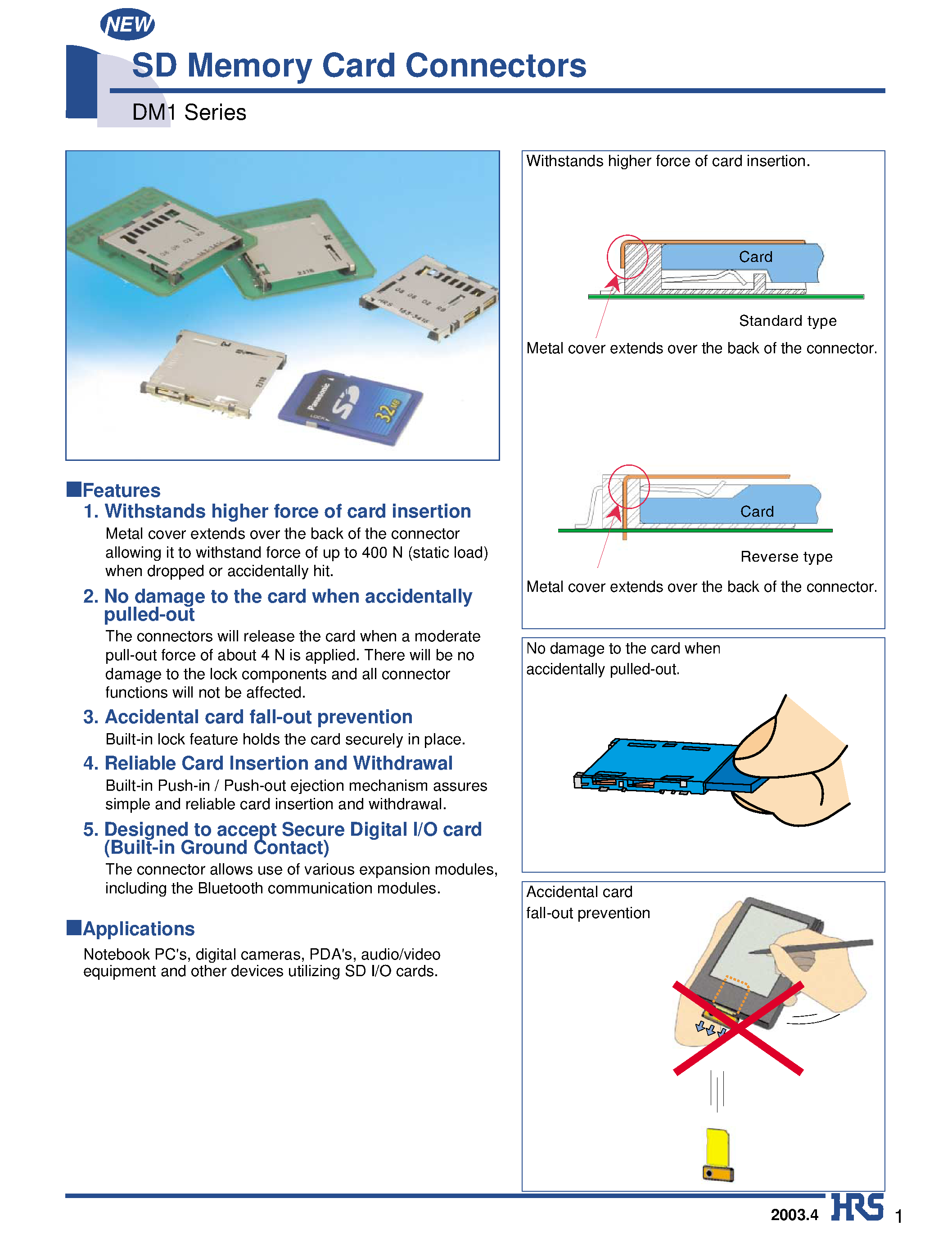 NEW

SD Memory Card Connectors

DM1 Series

Panasonic SD 32MB LOCK

■Features

1. Withstands higher force of card insertion

Metal cover extends over the back of the connector allowing it to withstand force of up to 400 N (static load) when dropped or accidentally hit.

2. No damage to the card when accidentally pulled-out

The connectors will release the card when a moderate pull-out force of about 4 N is applied. There will be no damage to the lock components and all connector functions will not be affected.

3. Accidental card fall-out prevention

Built-in lock feature holds the card securely in place.

4. Reliable Card Insertion and Withdrawal

Built-in Push-in / Push-out ejection mechanism assures simple and reliable card insertion and withdrawal.

5. Designed to accept Secure Digital I/O card (Built-in Ground Contact)

The connector allows use of various expansion modules, including the Bluetooth communication modules.

■Applications

Notebook PC's, digital cameras, PDA's, audio/video equipment and other devices utilizing SD I/O cards.

Withstands higher force of card insertion.

Card

Standard type

Metal cover extends over the back of the connector.

Card

Reverse type

Metal cover extends over the back of the connector.

No damage to the card when accidentally pulled-out.

Accidental card fall-out prevention

2003.4 HRS 1