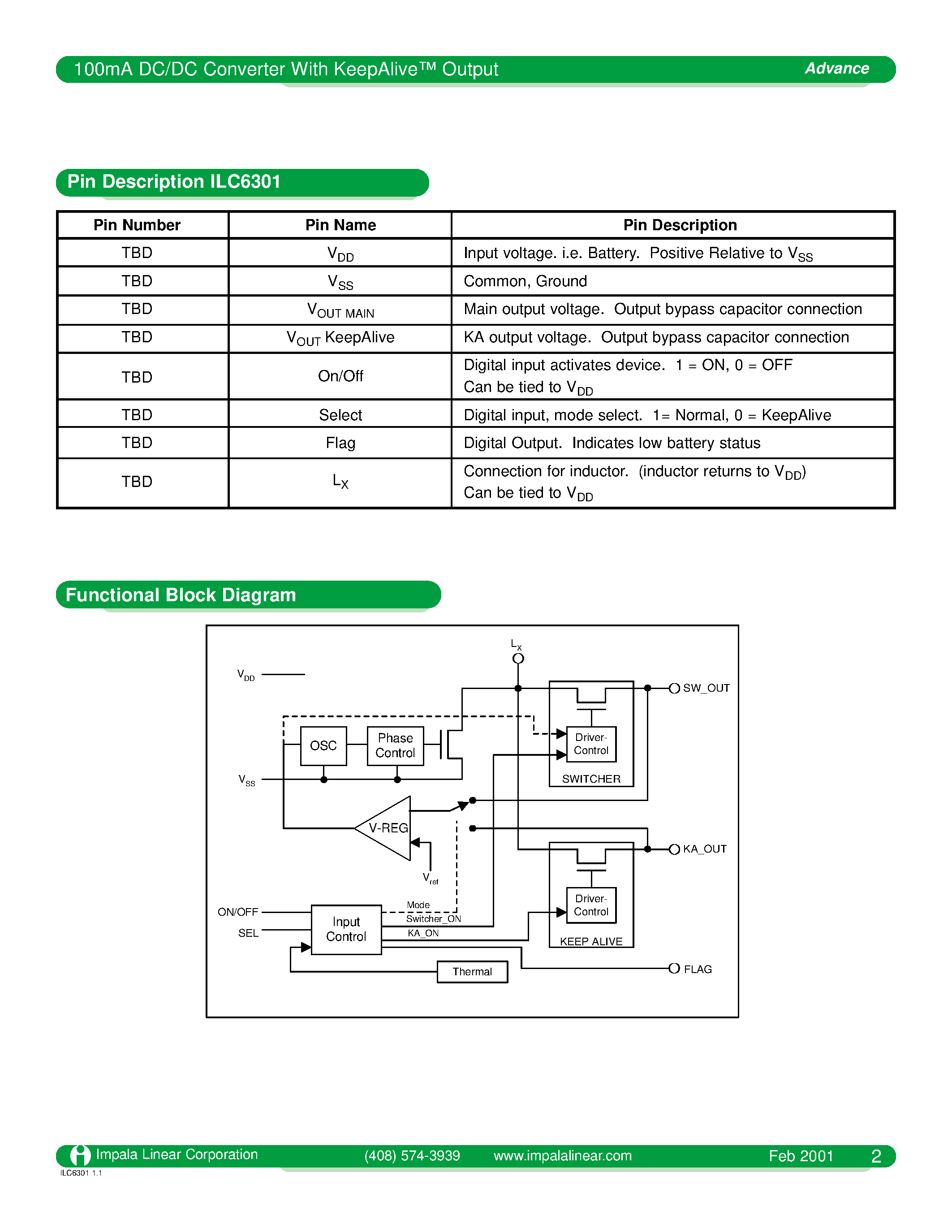 100mA DC/DC Converter With KeepAlive™ Output
Advance

Pin Description ILC6301

| Pin Number | Pin Name | Pin Description |
|---|---|---|
| TBD | $V_{DD}$ | Input voltage. i.e. Battery. Positive Relative to $V_{SS}$ |
| TBD | $V_{SS}$ | Common, Ground |
| TBD | $V_{OUT\ MAIN}$ | Main output voltage. Output bypass capacitor connection |
| TBD | $V_{OUT}$ KeepAlive | KA output voltage. Output bypass capacitor connection |
| TBD | On/Off | Digital input activates device. 1 = ON, 0 = OFF Can be tied to $V_{DD}$ |
| TBD | Select | Digital input, mode select. 1= Normal, 0 = KeepAlive |
| TBD | Flag | Digital Output. Indicates low battery status |
| TBD | $L_X$ | Connection for inductor. (inductor returns to $V_{DD}$) Can be tied to $V_{DD}$ |

Functional Block Diagram

$L_X$
$V_{DD}$
SW_OUT
OSC
Phase Control
Driver-Control
SWITCHER
$V_{SS}$
V-REG
KA_OUT
$V_{ref}$
Driver-Control
KEEP ALIVE
ON/OFF
SEL
Input Control
Mode
Switcher_ON
KA_ON
Thermal
FLAG

Impala Linear Corporation (408) 574-3939 www.impalalinear.com Feb 2001 2
ILC6301 1.1