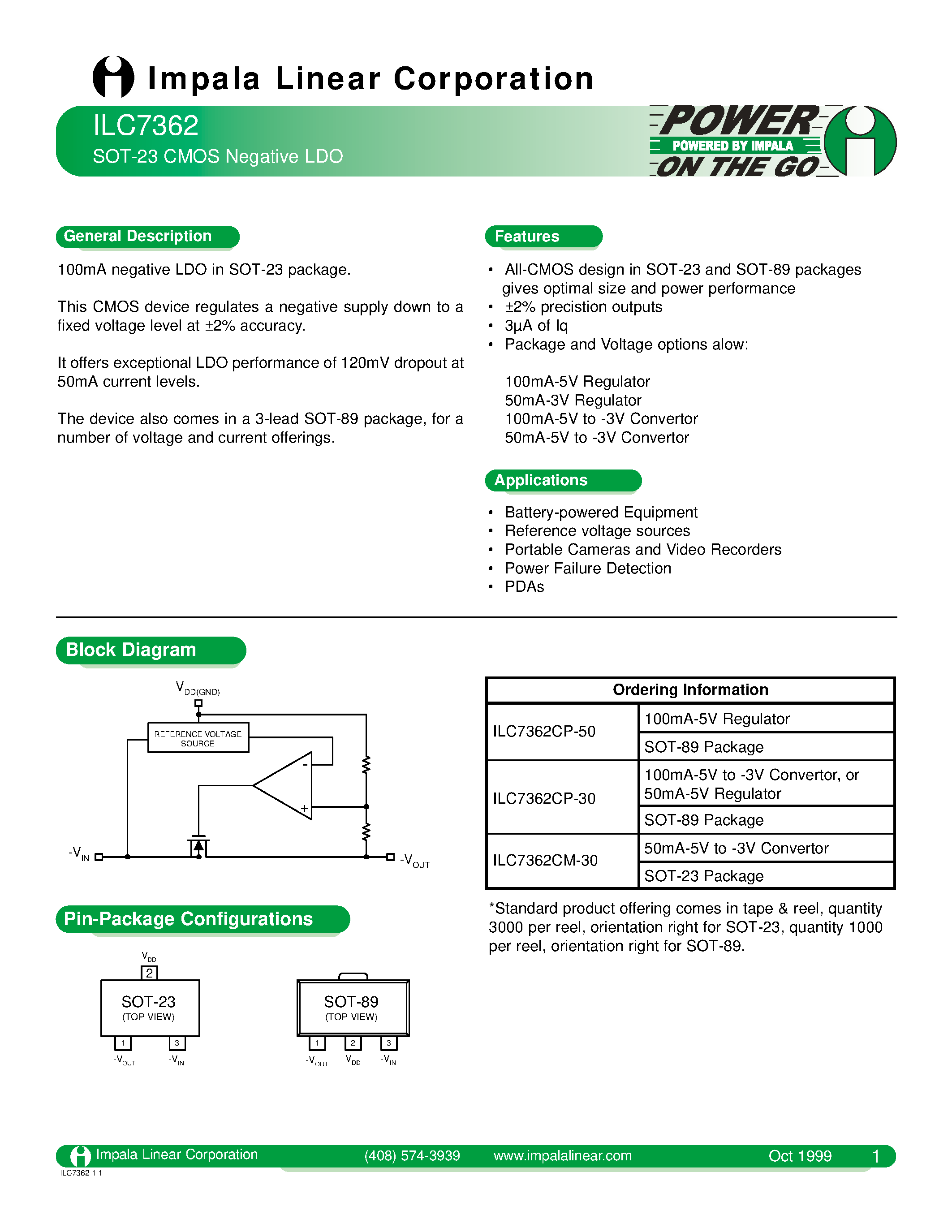 Impala Linear Corporation

ILC7362

SOT-23 CMOS Negative LDO

POWER
POWERED BY IMPALA
ON THE GO

General Description

100mA negative LDO in SOT-23 package.

This CMOS device regulates a negative supply down to a fixed voltage level at ±2% accuracy.

It offers exceptional LDO performance of 120mV dropout at 50mA current levels.

The device also comes in a 3-lead SOT-89 package, for a number of voltage and current offerings.

Features

• All-CMOS design in SOT-23 and SOT-89 packages gives optimal size and power performance
• ±2% precistion outputs
• 3µA of Iq
• Package and Voltage options alow:

100mA-5V Regulator
50mA-3V Regulator
100mA-5V to -3V Convertor
50mA-5V to -3V Convertor

Applications

• Battery-powered Equipment
• Reference voltage sources
• Portable Cameras and Video Recorders
• Power Failure Detection
• PDAs

Block Diagram

$V_{DD(GND)}$

REFERENCE VOLTAGE SOURCE

-
+

$-V_{IN}$

$-V_{OUT}$

| Ordering Information | |
|---|---|
| ILC7362CP-50 | 100mA-5V Regulator |
| | SOT-89 Package |
| ILC7362CP-30 | 100mA-5V to -3V Convertor, or 50mA-5V Regulator |
| | SOT-89 Package |
| ILC7362CM-30 | 50mA-5V to -3V Convertor |
| | SOT-23 Package |

*Standard product offering comes in tape & reel, quantity 3000 per reel, orientation right for SOT-23, quantity 1000 per reel, orientation right for SOT-89.

Pin-Package Configurations

$V_{DD}$
2
SOT-23
(TOP VIEW)
1 3
$-V_{OUT}$ $-V_{IN}$

SOT-89
(TOP VIEW)
1 2 3
$-V_{OUT}$ $V_{DD}$ $-V_{IN}$

Impala Linear Corporation (408) 574-3939 www.impalalinear.com Oct 1999 1

ILC7362 1.1