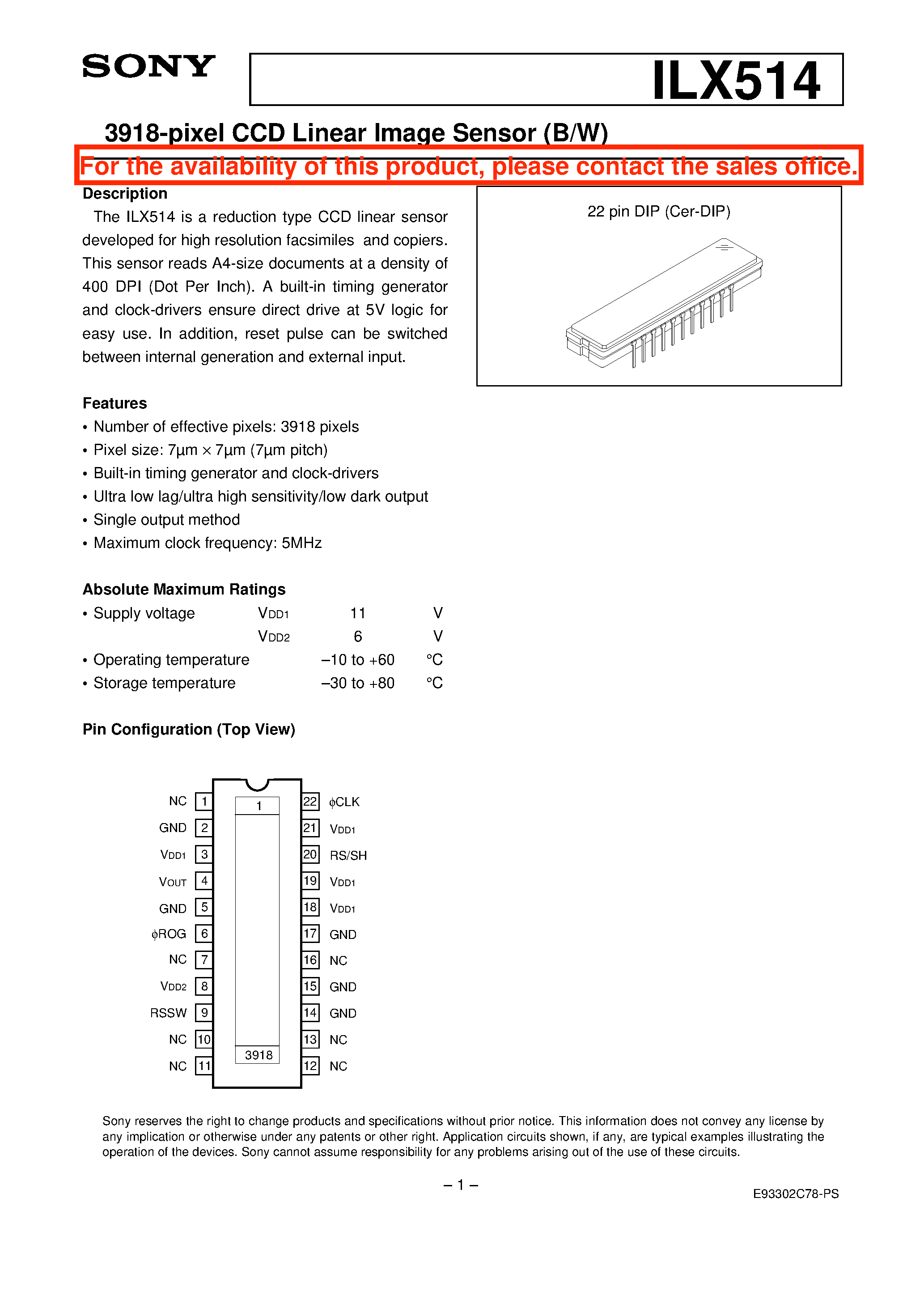 SONY

ILX514

3918-pixel CCD Linear Image Sensor (B/W)

For the availability of this product, please contact the sales office.

Description

The ILX514 is a reduction type CCD linear sensor developed for high resolution facsimiles and copiers. This sensor reads A4-size documents at a density of 400 DPI (Dot Per Inch). A built-in timing generator and clock-drivers ensure direct drive at 5V logic for easy use. In addition, reset pulse can be switched between internal generation and external input.

22 pin DIP (Cer-DIP)

Features

• Number of effective pixels: 3918 pixels
• Pixel size: 7µm × 7µm (7µm pitch)
• Built-in timing generator and clock-drivers
• Ultra low lag/ultra high sensitivity/low dark output
• Single output method
• Maximum clock frequency: 5MHz

Absolute Maximum Ratings

| • Supply voltage | $V_{DD1}$ | 11 | V |
|---|---|---|---|
| | $V_{DD2}$ | 6 | V |
| • Operating temperature | | –10 to +60 | °C |
| • Storage temperature | | –30 to +80 | °C |

Pin Configuration (Top View)

NC 1
GND 2
$V_{DD1}$ 3
$V_{OUT}$ 4
GND 5
$\phi$ROG 6
NC 7
$V_{DD2}$ 8
RSSW 9
NC 10
NC 11

1
3918

22 $\phi$CLK
21 $V_{DD1}$
20 RS/SH
19 $V_{DD1}$
18 $V_{DD1}$
17 GND
16 NC
15 GND
14 GND
13 NC
12 NC

Sony reserves the right to change products and specifications without prior notice. This information does not convey any license by any implication or otherwise under any patents or other right. Application circuits shown, if any, are typical examples illustrating the operation of the devices. Sony cannot assume responsibility for any problems arising out of the use of these circuits.

– 1 –

E93302C78-PS