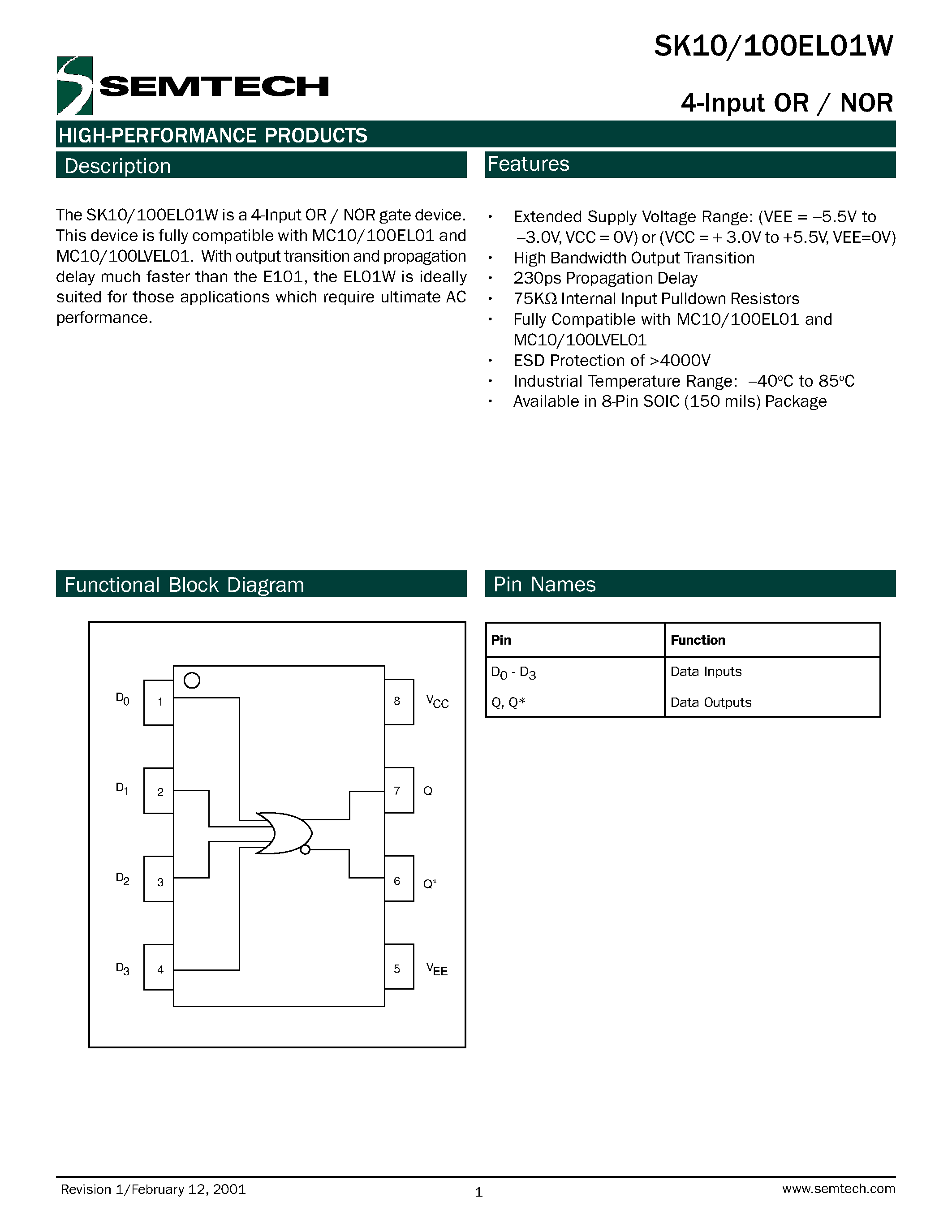 SK10/100EL01W

SEMTECH

4-Input OR / NOR

HIGH-PERFORMANCE PRODUCTS

Description

The SK10/100EL01W is a 4-Input OR / NOR gate device. This device is fully compatible with MC10/100EL01 and MC10/100LVEL01. With output transition and propagation delay much faster than the E101, the EL01W is ideally suited for those applications which require ultimate AC performance.

Features

• Extended Supply Voltage Range: (VEE = –5.5V to –3.0V, VCC = 0V) or (VCC = + 3.0V to +5.5V, VEE=0V)
• High Bandwidth Output Transition
• 230ps Propagation Delay
• 75KΩ Internal Input Pulldown Resistors
• Fully Compatible with MC10/100EL01 and MC10/100LVEL01
• ESD Protection of >4000V
• Industrial Temperature Range: –40°C to 85°C
• Available in 8-Pin SOIC (150 mils) Package

Functional Block Diagram

$D_0$ 1
$D_1$ 2
$D_2$ 3
$D_3$ 4
8 $V_{CC}$
7 Q
6 Q*
5 $V_{EE}$

Pin Names

| Pin | Function |
|---|---|
| $D_0$ - $D_3$ | Data Inputs |
| Q, Q* | Data Outputs |

Revision 1/February 12, 2001 1 www.semtech.com