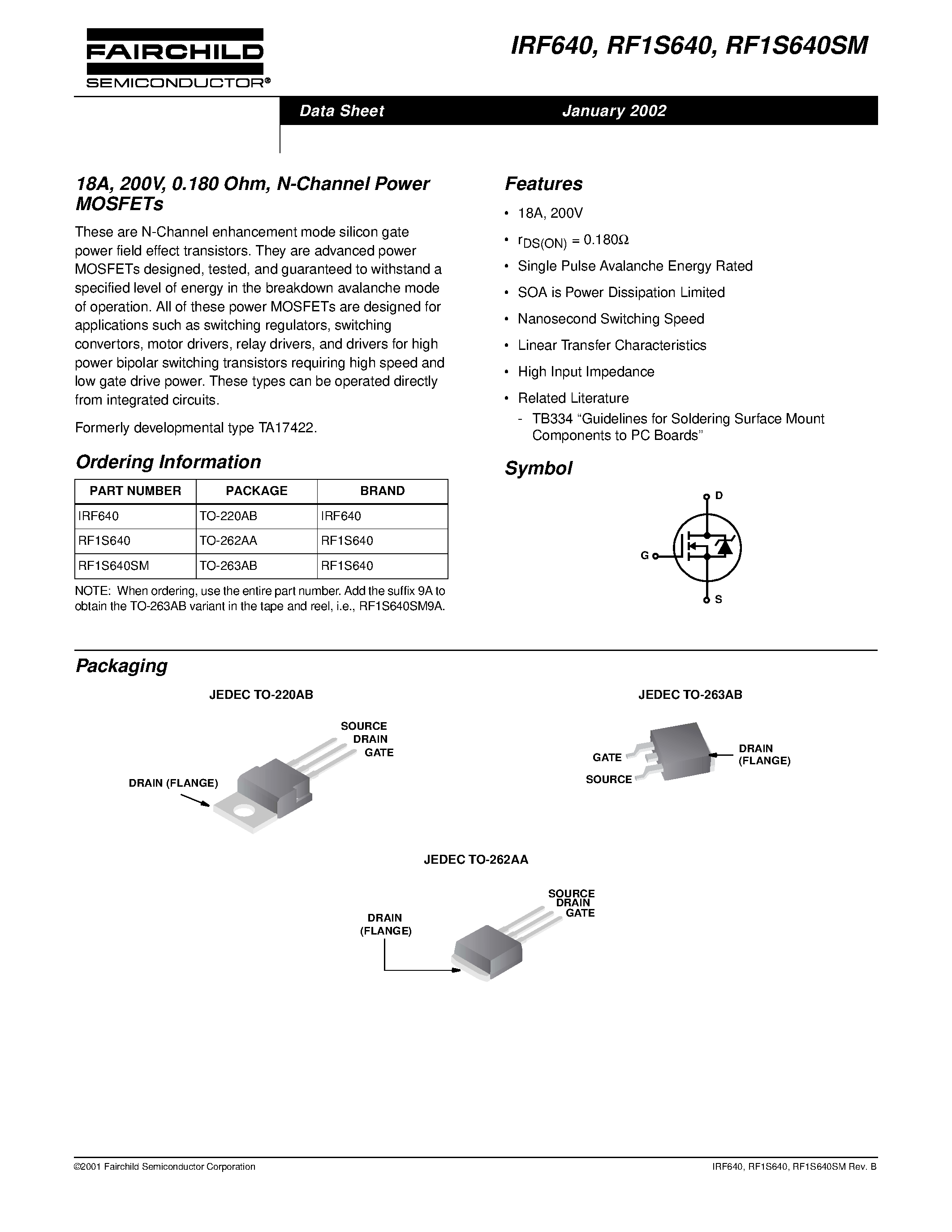 FAIRCHILD
SEMICONDUCTOR®

IRF640, RF1S640, RF1S640SM

Data Sheet January 2002

18A, 200V, 0.180 Ohm, N-Channel Power MOSFETs

These are N-Channel enhancement mode silicon gate power field effect transistors. They are advanced power MOSFETs designed, tested, and guaranteed to withstand a specified level of energy in the breakdown avalanche mode of operation. All of these power MOSFETs are designed for applications such as switching regulators, switching convertors, motor drivers, relay drivers, and drivers for high power bipolar switching transistors requiring high speed and low gate drive power. These types can be operated directly from integrated circuits.

Formerly developmental type TA17422.

Ordering Information

| PART NUMBER | PACKAGE | BRAND |
|---|---|---|
| IRF640 | TO-220AB | IRF640 |
| RF1S640 | TO-262AA | RF1S640 |
| RF1S640SM | TO-263AB | RF1S640 |

NOTE: When ordering, use the entire part number. Add the suffix 9A to obtain the TO-263AB variant in the tape and reel, i.e., RF1S640SM9A.

Features

• 18A, 200V
• $r_{DS(ON)} = 0.180\Omega$
• Single Pulse Avalanche Energy Rated
• SOA is Power Dissipation Limited
• Nanosecond Switching Speed
• Linear Transfer Characteristics
• High Input Impedance
• Related Literature
- TB334 “Guidelines for Soldering Surface Mount Components to PC Boards”

Symbol

D
G
S

Packaging

JEDEC TO-220AB

SOURCE
DRAIN
GATE
DRAIN (FLANGE)

JEDEC TO-263AB

GATE
SOURCE
DRAIN (FLANGE)

JEDEC TO-262AA

SOURCE
DRAIN
GATE
DRAIN (FLANGE)

©2001 Fairchild Semiconductor Corporation
IRF640, RF1S640, RF1S640SM Rev. B