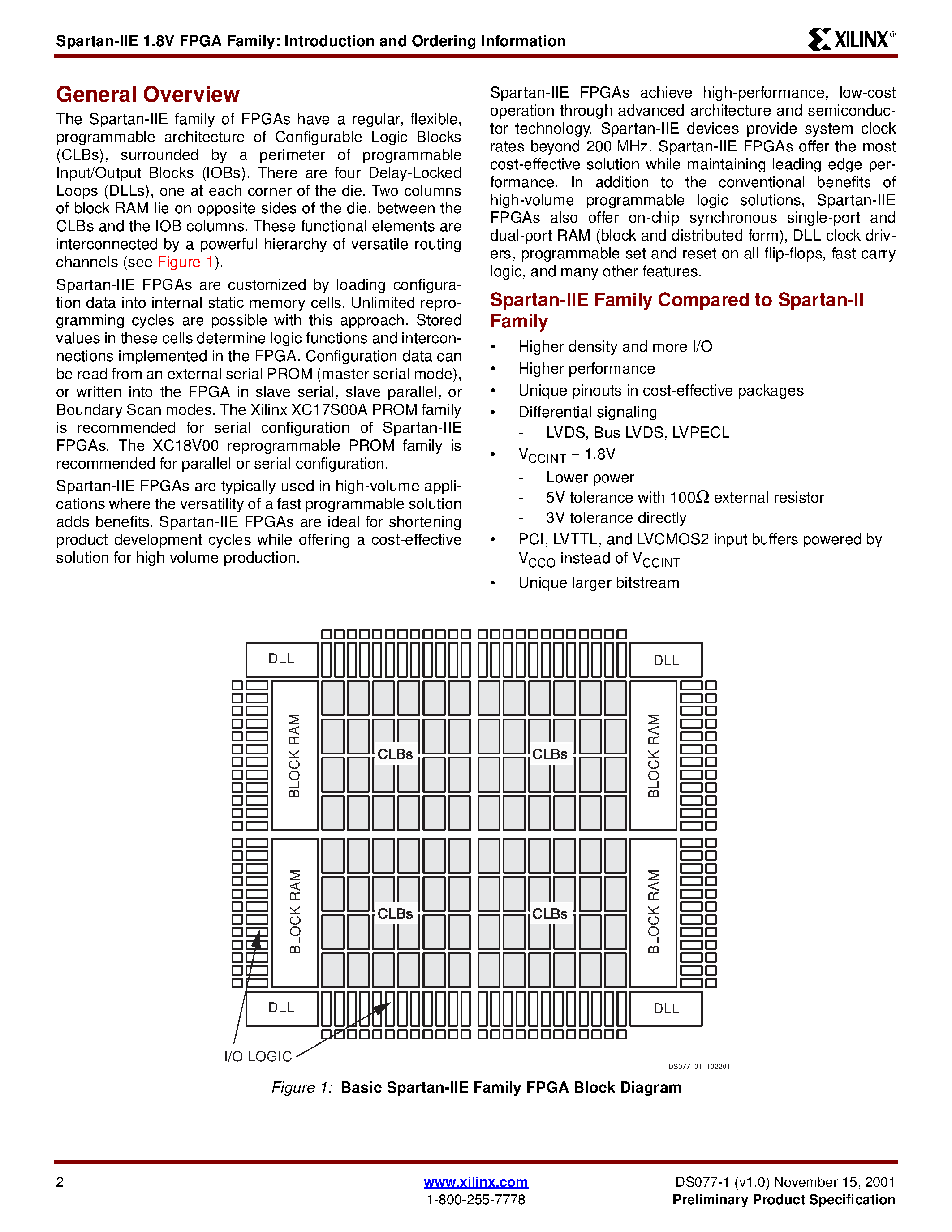 Spartan-IIE 1.8V FPGA Family: Introduction and Ordering Information

XILINX®

General Overview

The Spartan-IIE family of FPGAs have a regular, flexible, programmable architecture of Configurable Logic Blocks (CLBs), surrounded by a perimeter of programmable Input/Output Blocks (IOBs). There are four Delay-Locked Loops (DLLs), one at each corner of the die. Two columns of block RAM lie on opposite sides of the die, between the CLBs and the IOB columns. These functional elements are interconnected by a powerful hierarchy of versatile routing channels (see Figure 1).

Spartan-IIE FPGAs are customized by loading configuration data into internal static memory cells. Unlimited reprogramming cycles are possible with this approach. Stored values in these cells determine logic functions and interconnections implemented in the FPGA. Configuration data can be read from an external serial PROM (master serial mode), or written into the FPGA in slave serial, slave parallel, or Boundary Scan modes. The Xilinx XC17S00A PROM family is recommended for serial configuration of Spartan-IIE FPGAs. The XC18V00 reprogrammable PROM family is recommended for parallel or serial configuration.

Spartan-IIE FPGAs are typically used in high-volume applications where the versatility of a fast programmable solution adds benefits. Spartan-IIE FPGAs are ideal for shortening product development cycles while offering a cost-effective solution for high volume production.

Spartan-IIE FPGAs achieve high-performance, low-cost operation through advanced architecture and semiconductor technology. Spartan-IIE devices provide system clock rates beyond 200 MHz. Spartan-IIE FPGAs offer the most cost-effective solution while maintaining leading edge performance. In addition to the conventional benefits of high-volume programmable logic solutions, Spartan-IIE FPGAs also offer on-chip synchronous single-port and dual-port RAM (block and distributed form), DLL clock drivers, programmable set and reset on all flip-flops, fast carry logic, and many other features.

Spartan-IIE Family Compared to Spartan-II Family

• Higher density and more I/O
• Higher performance
• Unique pinouts in cost-effective packages
• Differential signaling
  - LVDS, Bus LVDS, LVPECL
• $V_{CCINT}$ = 1.8V
  - Lower power
  - 5V tolerance with 100$\Omega$ external resistor
  - 3V tolerance directly
• PCI, LVTTL, and LVCMOS2 input buffers powered by $V_{CCO}$ instead of $V_{CCINT}$
• Unique larger bitstream

DLL DLL
BLOCK RAM CLBs CLBs BLOCK RAM
BLOCK RAM CLBs CLBs BLOCK RAM
DLL DLL
I/O LOGIC
DS077_01_102201

Figure 1: Basic Spartan-IIE Family FPGA Block Diagram

2 www.xilinx.com 1-800-255-7778 DS077-1 (v1.0) November 15, 2001 Preliminary Product Specification