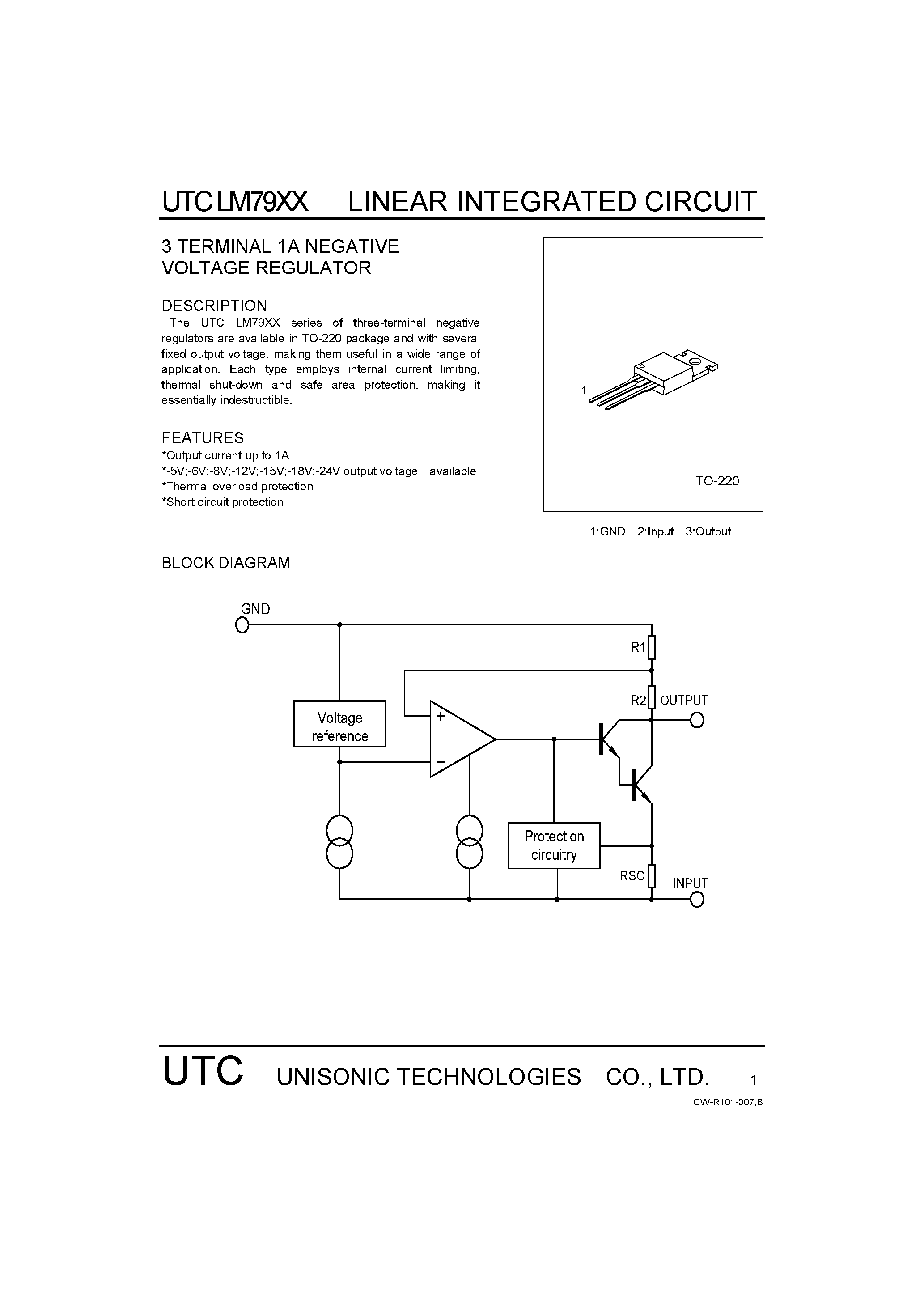 UTC LM79XX LINEAR INTEGRATED CIRCUIT

3 TERMINAL 1A NEGATIVE VOLTAGE REGULATOR

DESCRIPTION

The UTC LM79XX series of three-terminal negative regulators are available in TO-220 package and with several fixed output voltage, making them useful in a wide range of application. Each type employs internal current limiting, thermal shut-down and safe area protection, making it essentially indestructible.

FEATURES

*Output current up to 1A
*-5V;-6V;-8V;-12V;-15V;-18V;-24V output voltage available
*Thermal overload protection
*Short circuit protection

1

TO-220

1:GND 2:Input 3:Output

BLOCK DIAGRAM

GND

R1

R2

OUTPUT

Voltage reference

+

−

Protection circuitry

RSC

INPUT

UTC UNISONIC TECHNOLOGIES CO., LTD. 1

QW-R101-007,B