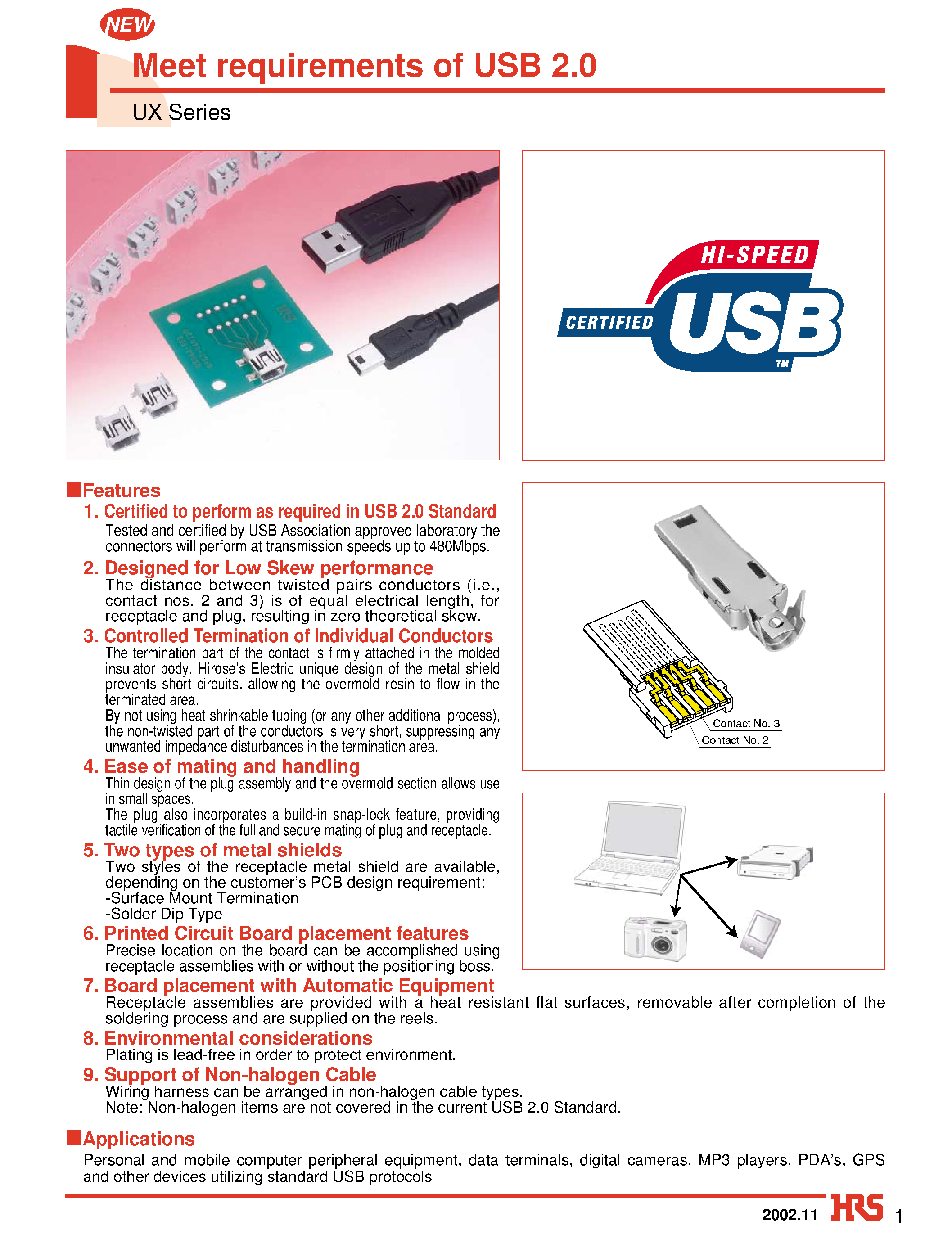 NEW

Meet requirements of USB 2.0

UX Series

HI-SPEED
CERTIFIED USB ™

■Features

1. Certified to perform as required in USB 2.0 Standard
Tested and certified by USB Association approved laboratory the connectors will perform at transmission speeds up to 480Mbps.

2. Designed for Low Skew performance
The distance between twisted pairs conductors (i.e., contact nos. 2 and 3) is of equal electrical length, for receptacle and plug, resulting in zero theoretical skew.

3. Controlled Termination of Individual Conductors
The termination part of the contact is firmly attached in the molded insulator body. Hirose's Electric unique design of the metal shield prevents short circuits, allowing the overmold resin to flow in the terminated area.
By not using heat shrinkable tubing (or any other additional process), the non-twisted part of the conductors is very short, suppressing any unwanted impedance disturbances in the termination area.

4. Ease of mating and handling
Thin design of the plug assembly and the overmold section allows use in small spaces.
The plug also incorporates a build-in snap-lock feature, providing tactile verification of the full and secure mating of plug and receptacle.

5. Two types of metal shields
Two styles of the receptacle metal shield are available, depending on the customer's PCB design requirement:
-Surface Mount Termination
-Solder Dip Type

6. Printed Circuit Board placement features
Precise location on the board can be accomplished using receptacle assemblies with or without the positioning boss.

7. Board placement with Automatic Equipment
Receptacle assemblies are provided with a heat resistant flat surfaces, removable after completion of the soldering process and are supplied on the reels.

8. Environmental considerations
Plating is lead-free in order to protect environment.

9. Support of Non-halogen Cable
Wiring harness can be arranged in non-halogen cable types.
Note: Non-halogen items are not covered in the current USB 2.0 Standard.

Contact No. 3
Contact No. 2

■Applications
Personal and mobile computer peripheral equipment, data terminals, digital cameras, MP3 players, PDA's, GPS and other devices utilizing standard USB protocols

2002.11 HRS 1