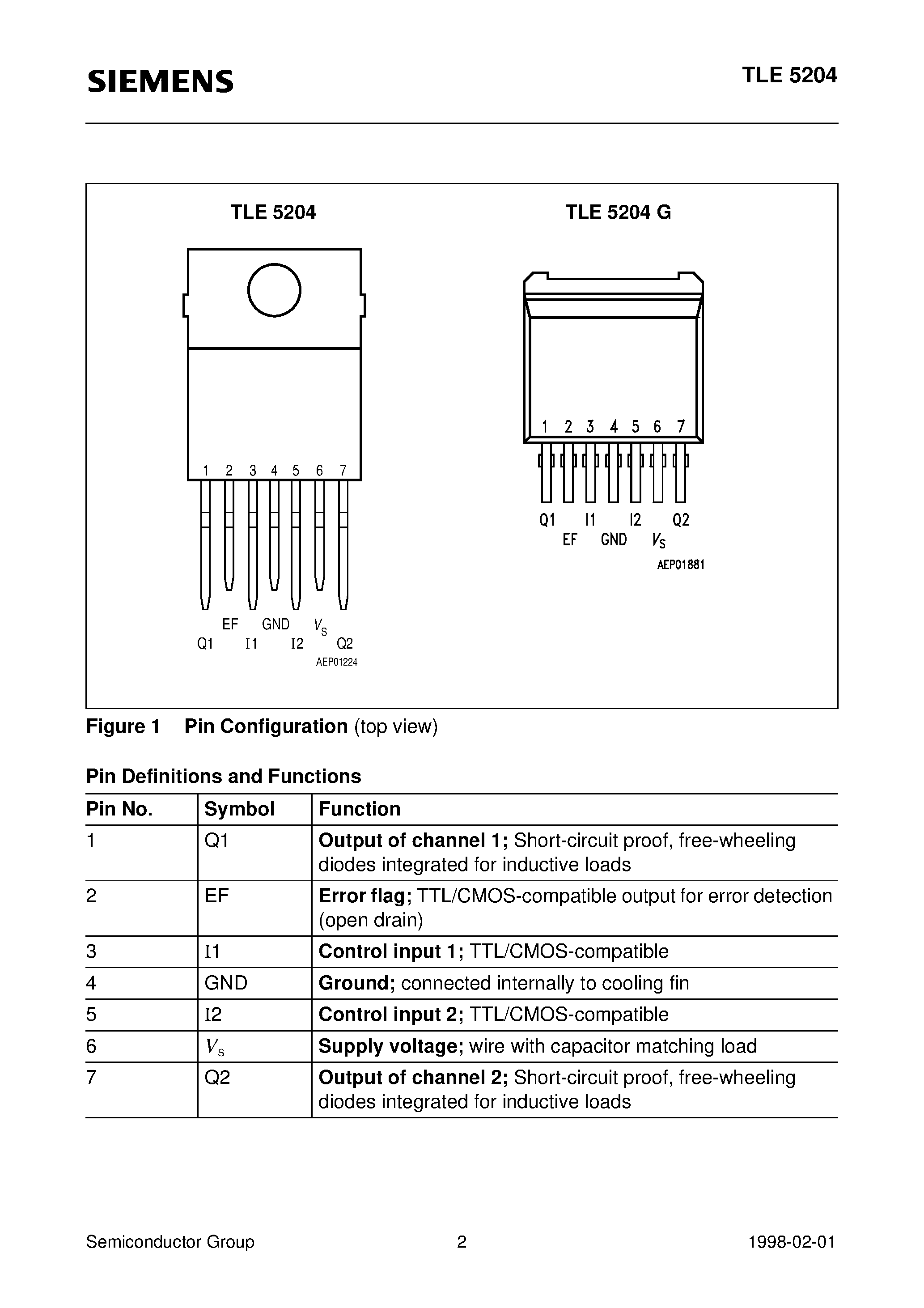 SIEMENS

TLE 5204

TLE 5204

1 2 3 4 5 6 7

EF GND $V_S$
Q1 I1 I2 Q2
AEP01224

TLE 5204 G

1 2 3 4 5 6 7

Q1 I1 I2 Q2
EF GND $V_S$
AEP01881

Figure 1 Pin Configuration (top view)

Pin Definitions and Functions

| Pin No. | Symbol | Function |
|---|---|---|
| 1 | Q1 | Output of channel 1; Short-circuit proof, free-wheeling diodes integrated for inductive loads |
| 2 | EF | Error flag; TTL/CMOS-compatible output for error detection (open drain) |
| 3 | I1 | Control input 1; TTL/CMOS-compatible |
| 4 | GND | Ground; connected internally to cooling fin |
| 5 | I2 | Control input 2; TTL/CMOS-compatible |
| 6 | $V_S$ | Supply voltage; wire with capacitor matching load |
| 7 | Q2 | Output of channel 2; Short-circuit proof, free-wheeling diodes integrated for inductive loads |

Semiconductor Group 2 1998-02-01