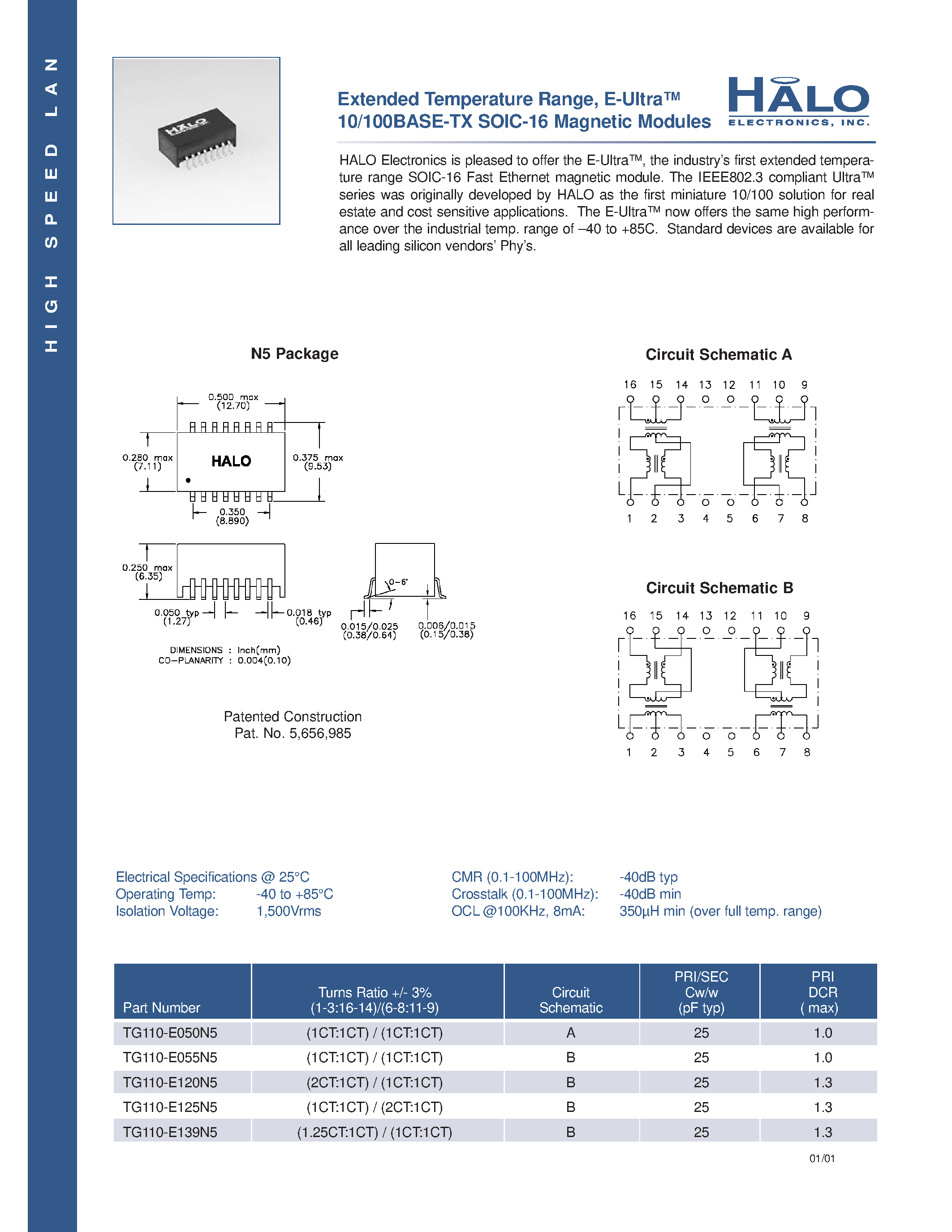 HIGH SPEED LAN

HALO

Extended Temperature Range, E-Ultra™ 10/100BASE-TX SOIC-16 Magnetic Modules

HALO ELECTRONICS, INC.

HALO Electronics is pleased to offer the E-Ultra™, the industry's first extended temperature range SOIC-16 Fast Ethernet magnetic module. The IEEE802.3 compliant Ultra™ series was originally developed by HALO as the first miniature 10/100 solution for real estate and cost sensitive applications. The E-Ultra™ now offers the same high performance over the industrial temp. range of –40 to +85C. Standard devices are available for all leading silicon vendors' Phy's.

N5 Package

0.500 max (12.70)

0.280 max (7.11)

HALO

0.375 max (9.53)

0.350 (8.890)

0.250 max (6.35)

0.050 typ (1.27)

0.018 typ (0.46)

0–6°

0.015/0.025 (0.38/0.64)

0.006/0.015 (0.15/0.38)

DIMENSIONS : Inch(mm)
CO–PLANARITY : 0.004(0.10)

Patented Construction
Pat. No. 5,656,985

Circuit Schematic A

16 15 14 13 12 11 10 9

1 2 3 4 5 6 7 8

Circuit Schematic B

16 15 14 13 12 11 10 9

1 2 3 4 5 6 7 8

Electrical Specifications @ 25°C
Operating Temp: -40 to +85°C
Isolation Voltage: 1,500Vrms

CMR (0.1-100MHz): -40dB typ
Crosstalk (0.1-100MHz): -40dB min
OCL @100KHz, 8mA: 350µH min (over full temp. range)

| Part Number | Turns Ratio +/- 3% (1-3:16-14)/(6-8:11-9) | Circuit Schematic | PRI/SEC Cw/w (pF typ) | PRI DCR ( max) |
|---|---|---|---|---|
| TG110-E050N5 | (1CT:1CT) / (1CT:1CT) | A | 25 | 1.0 |
| TG110-E055N5 | (1CT:1CT) / (1CT:1CT) | B | 25 | 1.0 |
| TG110-E120N5 | (2CT:1CT) / (1CT:1CT) | B | 25 | 1.3 |
| TG110-E125N5 | (1CT:1CT) / (2CT:1CT) | B | 25 | 1.3 |
| TG110-E139N5 | (1.25CT:1CT) / (1CT:1CT) | B | 25 | 1.3 |

01/01