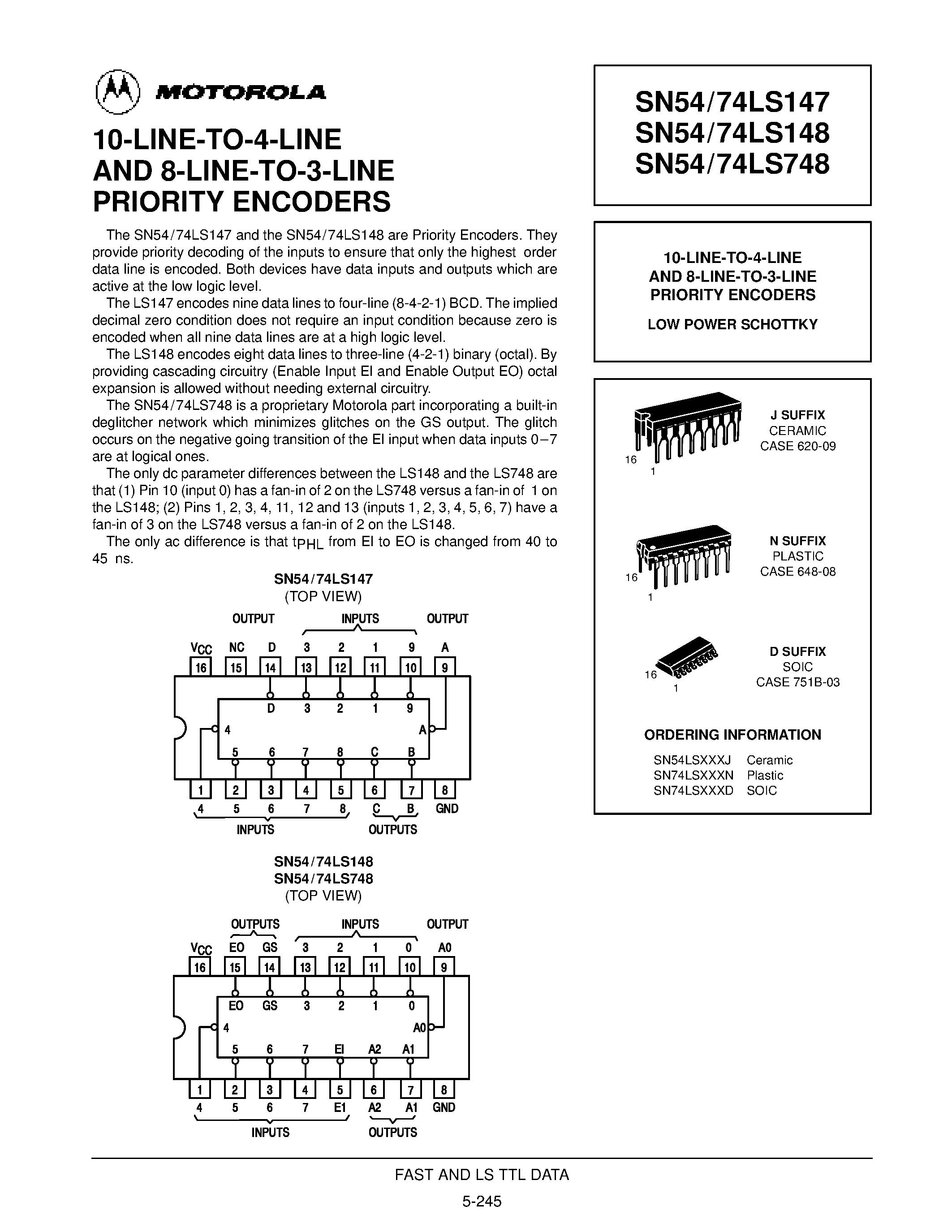 MOTOROLA

10-LINE-TO-4-LINE AND 8-LINE-TO-3-LINE PRIORITY ENCODERS

The SN54/74LS147 and the SN54/74LS148 are Priority Encoders. They provide priority decoding of the inputs to ensure that only the highest order data line is encoded. Both devices have data inputs and outputs which are active at the low logic level.

The LS147 encodes nine data lines to four-line (8-4-2-1) BCD. The implied decimal zero condition does not require an input condition because zero is encoded when all nine data lines are at a high logic level.

The LS148 encodes eight data lines to three-line (4-2-1) binary (octal). By providing cascading circuitry (Enable Input EI and Enable Output EO) octal expansion is allowed without needing external circuitry.

The SN54/74LS748 is a proprietary Motorola part incorporating a built-in deglitcher network which minimizes glitches on the GS output. The glitch occurs on the negative going transition of the EI input when data inputs 0–7 are at logical ones.

The only dc parameter differences between the LS148 and the LS748 are that (1) Pin 10 (input 0) has a fan-in of 2 on the LS748 versus a fan-in of 1 on the LS148; (2) Pins 1, 2, 3, 4, 11, 12 and 13 (inputs 1, 2, 3, 4, 5, 6, 7) have a fan-in of 3 on the LS748 versus a fan-in of 2 on the LS148.

The only ac difference is that $t_{PHL}$ from EI to EO is changed from 40 to 45 ns.

SN54/74LS147
(TOP VIEW)

OUTPUT INPUTS OUTPUT
$V_{CC}$ NC D 3 2 1 9 A
16 15 14 13 12 11 10 9
D 3 2 1 9
4 A
5 6 7 8 C B
1 2 3 4 5 6 7 8
4 5 6 7 8 C B GND
INPUTS OUTPUTS

SN54/74LS148
SN54/74LS748
(TOP VIEW)

OUTPUTS INPUTS OUTPUT
$V_{CC}$ EO GS 3 2 1 0 A0
16 15 14 13 12 11 10 9
EO GS 3 2 1 0
4 A0
5 6 7 EI A2 A1
1 2 3 4 5 6 7 8
4 5 6 7 E1 A2 A1 GND
INPUTS OUTPUTS

SN54/74LS147
SN54/74LS148
SN54/74LS748

10-LINE-TO-4-LINE
AND 8-LINE-TO-3-LINE
PRIORITY ENCODERS

LOW POWER SCHOTTKY

16
1
J SUFFIX
CERAMIC
CASE 620-09

16
1
N SUFFIX
PLASTIC
CASE 648-08

16
1
D SUFFIX
SOIC
CASE 751B-03

ORDERING INFORMATION
SN54LSXXXJ Ceramic
SN74LSXXXN Plastic
SN74LSXXXD SOIC

FAST AND LS TTL DATA
5-245