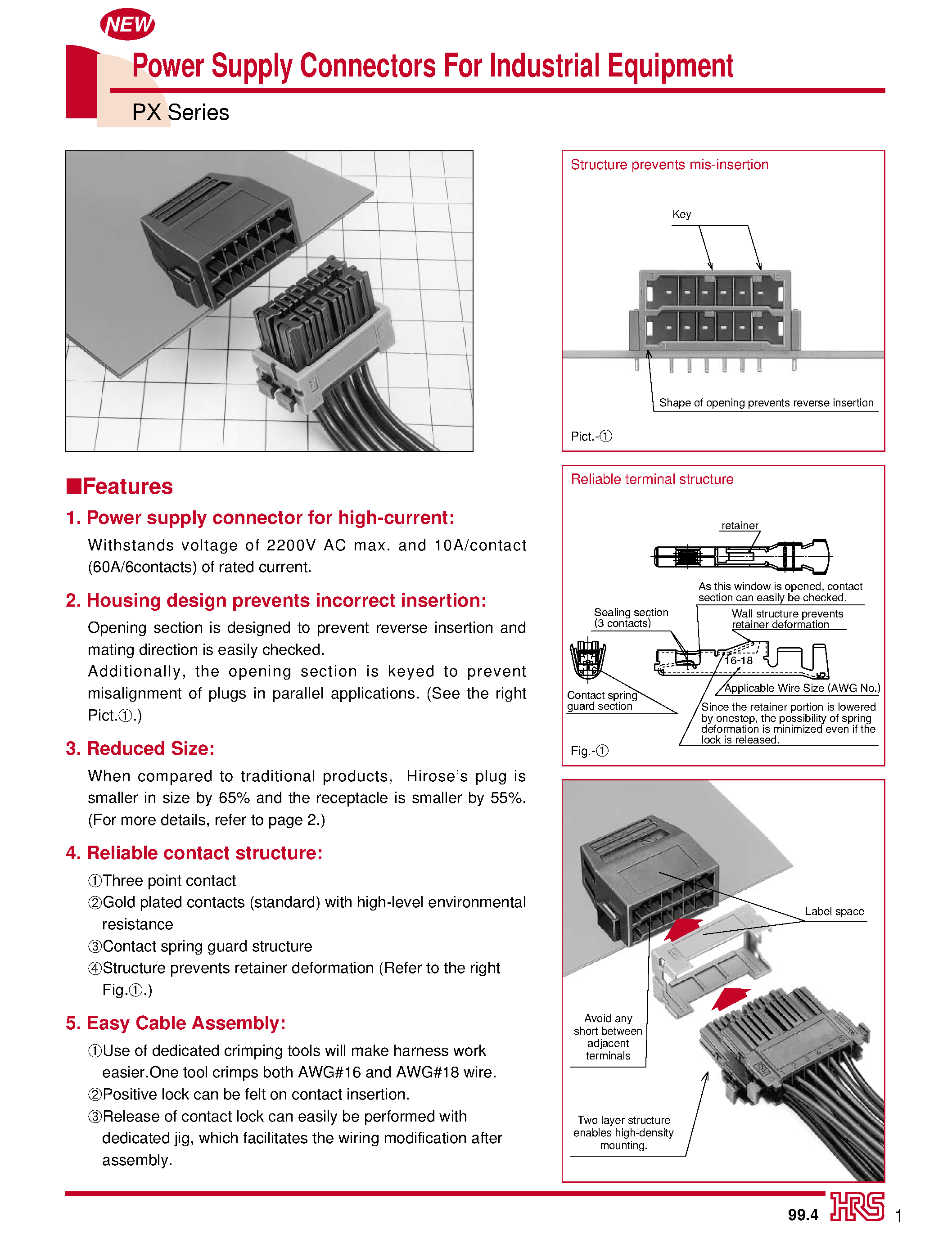 NEW

Power Supply Connectors For Industrial Equipment

PX Series

■Features

1. Power supply connector for high-current:

Withstands voltage of 2200V AC max. and 10A/contact (60A/6contacts) of rated current.

2. Housing design prevents incorrect insertion:

Opening section is designed to prevent reverse insertion and mating direction is easily checked.
Additionally, the opening section is keyed to prevent misalignment of plugs in parallel applications. (See the right Pict.①.)

3. Reduced Size:

When compared to traditional products, Hirose's plug is smaller in size by 65% and the receptacle is smaller by 55%. (For more details, refer to page 2.)

4. Reliable contact structure:

①Three point contact
②Gold plated contacts (standard) with high-level environmental resistance
③Contact spring guard structure
④Structure prevents retainer deformation (Refer to the right Fig.①.)

5. Easy Cable Assembly:

①Use of dedicated crimping tools will make harness work easier.One tool crimps both AWG#16 and AWG#18 wire.
②Positive lock can be felt on contact insertion.
③Release of contact lock can easily be performed with dedicated jig, which facilitates the wiring modification after assembly.

Structure prevents mis-insertion

Key

Shape of opening prevents reverse insertion

Pict.-①

Reliable terminal structure

retainer

As this window is opened, contact section can easily be checked.

Sealing section (3 contacts)

Wall structure prevents retainer deformation

16-18

Applicable Wire Size (AWG No.)

Contact spring guard section

Since the retainer portion is lowered by onestep, the possibility of spring deformation is minimized even if the lock is released.

Fig.-①

Label space

Avoid any short between adjacent terminals

Two layer structure enables high-density mounting.

99.4 HRS 1