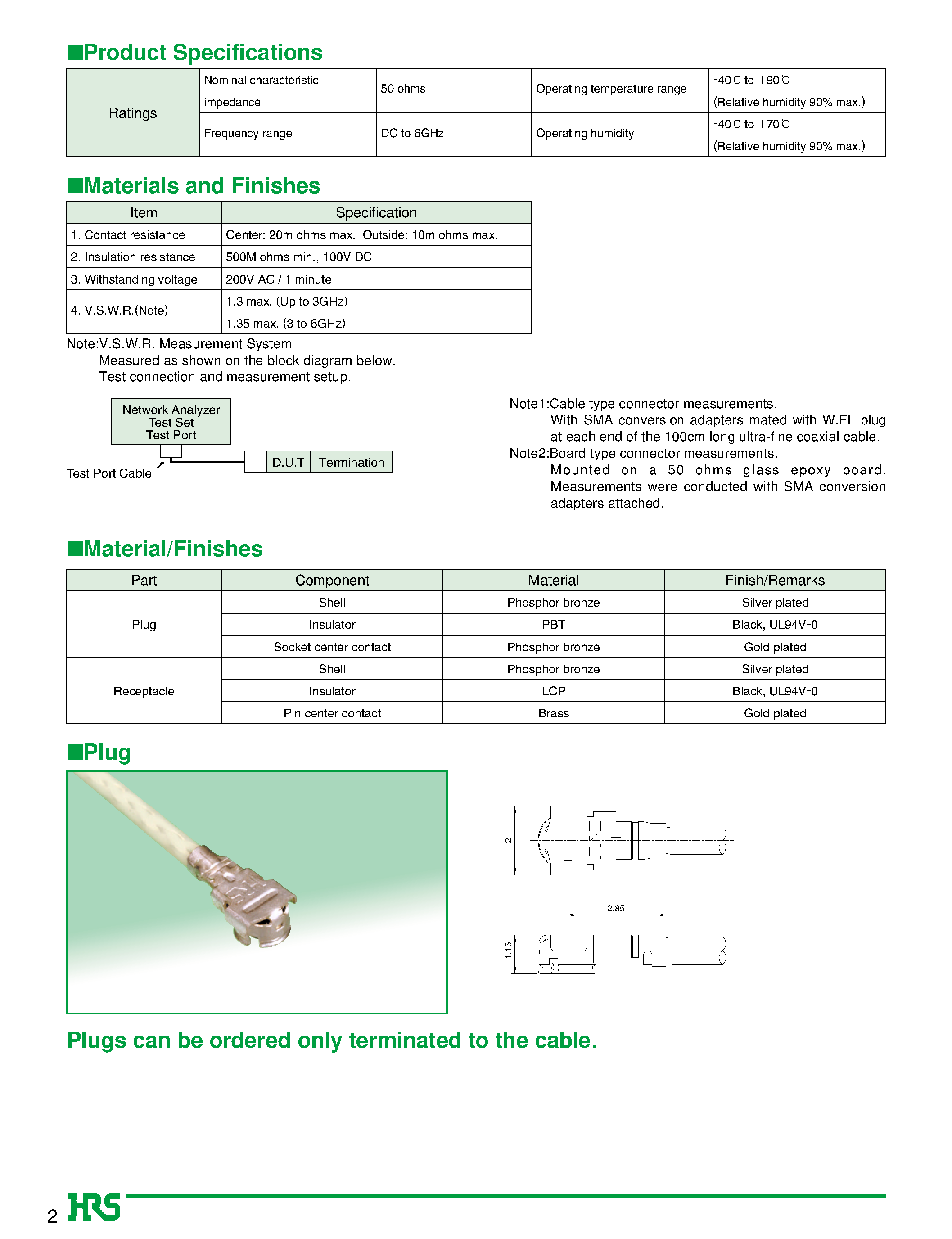 ■Product Specifications

| Ratings | Nominal characteristic impedance | 50 ohms | Operating temperature range | -40℃ to +90℃ (Relative humidity 90% max.) |
|---|---|---|---|---|
| | Frequency range | DC to 6GHz | Operating humidity | -40℃ to +70℃ (Relative humidity 90% max.) |

■Materials and Finishes

| Item | Specification |
|---|---|
| 1. Contact resistance | Center: 20m ohms max. Outside: 10m ohms max. |
| 2. Insulation resistance | 500M ohms min., 100V DC |
| 3. Withstanding voltage | 200V AC / 1 minute |
| 4. V.S.W.R.(Note) | 1.3 max. (Up to 3GHz) 1.35 max. (3 to 6GHz) |

Note:V.S.W.R. Measurement System
Measured as shown on the block diagram below.
Test connection and measurement setup.

Network Analyzer Test Set Test Port
Test Port Cable
D.U.T
Termination

Note1:Cable type connector measurements.
With SMA conversion adapters mated with W.FL plug at each end of the 100cm long ultra-fine coaxial cable.
Note2:Board type connector measurements.
Mounted on a 50 ohms glass epoxy board. Measurements were conducted with SMA conversion adapters attached.

■Material/Finishes

| Part | Component | Material | Finish/Remarks |
|---|---|---|---|
| Plug | Shell | Phosphor bronze | Silver plated |
| | Insulator | PBT | Black, UL94V-0 |
| | Socket center contact | Phosphor bronze | Gold plated |
| Receptacle | Shell | Phosphor bronze | Silver plated |
| | Insulator | LCP | Black, UL94V-0 |
| | Pin center contact | Brass | Gold plated |

■Plug

2
2.85
1.15

Plugs can be ordered only terminated to the cable.

2 HRS