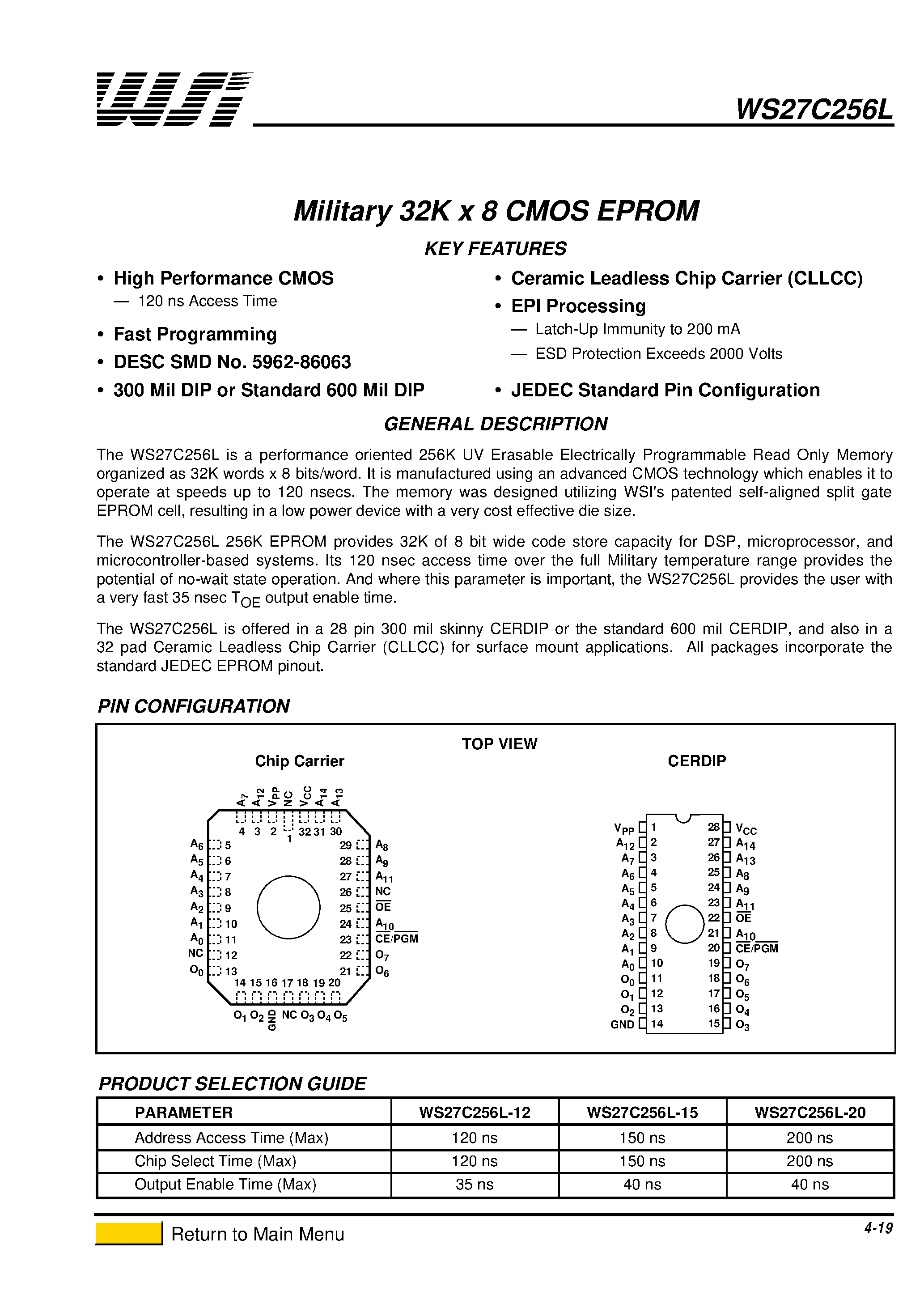 WSI

WS27C256L

Military 32K x 8 CMOS EPROM

KEY FEATURES

• High Performance CMOS
— 120 ns Access Time

• Fast Programming

• DESC SMD No. 5962-86063

• 300 Mil DIP or Standard 600 Mil DIP

• Ceramic Leadless Chip Carrier (CLLCC)

• EPI Processing
— Latch-Up Immunity to 200 mA
— ESD Protection Exceeds 2000 Volts

• JEDEC Standard Pin Configuration

GENERAL DESCRIPTION

The WS27C256L is a performance oriented 256K UV Erasable Electrically Programmable Read Only Memory organized as 32K words x 8 bits/word. It is manufactured using an advanced CMOS technology which enables it to operate at speeds up to 120 nsecs. The memory was designed utilizing WSI's patented self-aligned split gate EPROM cell, resulting in a low power device with a very cost effective die size.

The WS27C256L 256K EPROM provides 32K of 8 bit wide code store capacity for DSP, microprocessor, and microcontroller-based systems. Its 120 nsec access time over the full Military temperature range provides the potential of no-wait state operation. And where this parameter is important, the WS27C256L provides the user with a very fast 35 nsec $T_{OE}$ output enable time.

The WS27C256L is offered in a 28 pin 300 mil skinny CERDIP or the standard 600 mil CERDIP, and also in a 32 pad Ceramic Leadless Chip Carrier (CLLCC) for surface mount applications. All packages incorporate the standard JEDEC EPROM pinout.

PIN CONFIGURATION

TOP VIEW

Chip Carrier

$A_7$ $A_{12}$ $V_{PP}$ NC $V_{CC}$ $A_{14}$ $A_{13}$
4 3 2 1 32 31 30
$A_6$ 5
$A_5$ 6
$A_4$ 7
$A_3$ 8
$A_2$ 9
$A_1$ 10
$A_0$ 11
NC 12
$O_0$ 13
29 $A_8$
28 $A_9$
27 $A_{11}$
26 NC
25 $\overline{OE}$
24 $A_{10}$
23 $\overline{CE}$/PGM
22 $O_7$
21 $O_6$
14 15 16 17 18 19 20
$O_1$ $O_2$ GND NC $O_3$ $O_4$ $O_5$

CERDIP

$V_{PP}$ 1
$A_{12}$ 2
$A_7$ 3
$A_6$ 4
$A_5$ 5
$A_4$ 6
$A_3$ 7
$A_2$ 8
$A_1$ 9
$A_0$ 10
$O_0$ 11
$O_1$ 12
$O_2$ 13
GND 14
28 $V_{CC}$
27 $A_{14}$
26 $A_{13}$
25 $A_8$
24 $A_9$
23 $A_{11}$
22 $\overline{OE}$
21 $A_{10}$
20 $\overline{CE}$/PGM
19 $O_7$
18 $O_6$
17 $O_5$
16 $O_4$
15 $O_3$

PRODUCT SELECTION GUIDE

| PARAMETER | WS27C256L-12 | WS27C256L-15 | WS27C256L-20 |
|---|---|---|---|
| Address Access Time (Max) | 120 ns | 150 ns | 200 ns |
| Chip Select Time (Max) | 120 ns | 150 ns | 200 ns |
| Output Enable Time (Max) | 35 ns | 40 ns | 40 ns |

Return to Main Menu

4-19