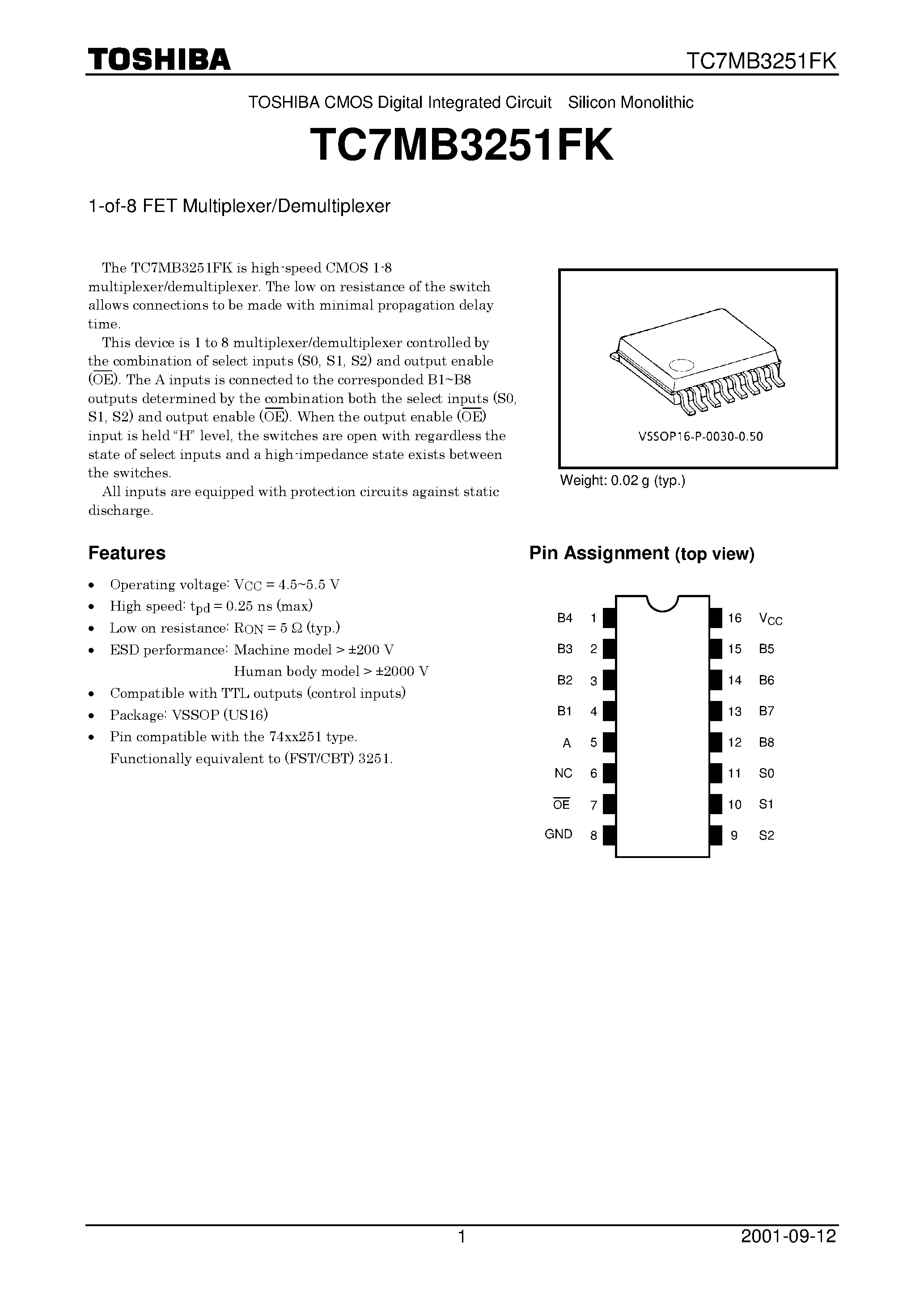 TOSHIBA

TC7MB3251FK

TOSHIBA CMOS Digital Integrated Circuit Silicon Monolithic

TC7MB3251FK

1-of-8 FET Multiplexer/Demultiplexer

The TC7MB3251FK is high-speed CMOS 1-8 multiplexer/demultiplexer. The low on resistance of the switch allows connections to be made with minimal propagation delay time.

This device is 1 to 8 multiplexer/demultiplexer controlled by the combination of select inputs (S0, S1, S2) and output enable ($\overline{OE}$). The A inputs is connected to the corresponded B1~B8 outputs determined by the combination both the select inputs (S0, S1, S2) and output enable ($\overline{OE}$). When the output enable ($\overline{OE}$) input is held "H" level, the switches are open with regardless the state of select inputs and a high-impedance state exists between the switches.

All inputs are equipped with protection circuits against static discharge.

VSSOP16-P-0030-0.50

Weight: 0.02 g (typ.)

Features

• Operating voltage: $V_{CC}$ = 4.5~5.5 V
• High speed: $t_{pd}$ = 0.25 ns (max)
• Low on resistance: $R_{ON}$ = 5 Ω (typ.)
• ESD performance: Machine model > ±200 V
Human body model > ±2000 V
• Compatible with TTL outputs (control inputs)
• Package: VSSOP (US16)
• Pin compatible with the 74xx251 type.
Functionally equivalent to (FST/CBT) 3251.

Pin Assignment (top view)

B4 1
B3 2
B2 3
B1 4
A 5
NC 6
$\overline{OE}$ 7
GND 8
16 $V_{CC}$
15 B5
14 B6
13 B7
12 B8
11 S0
10 S1
9 S2

1

2001-09-12