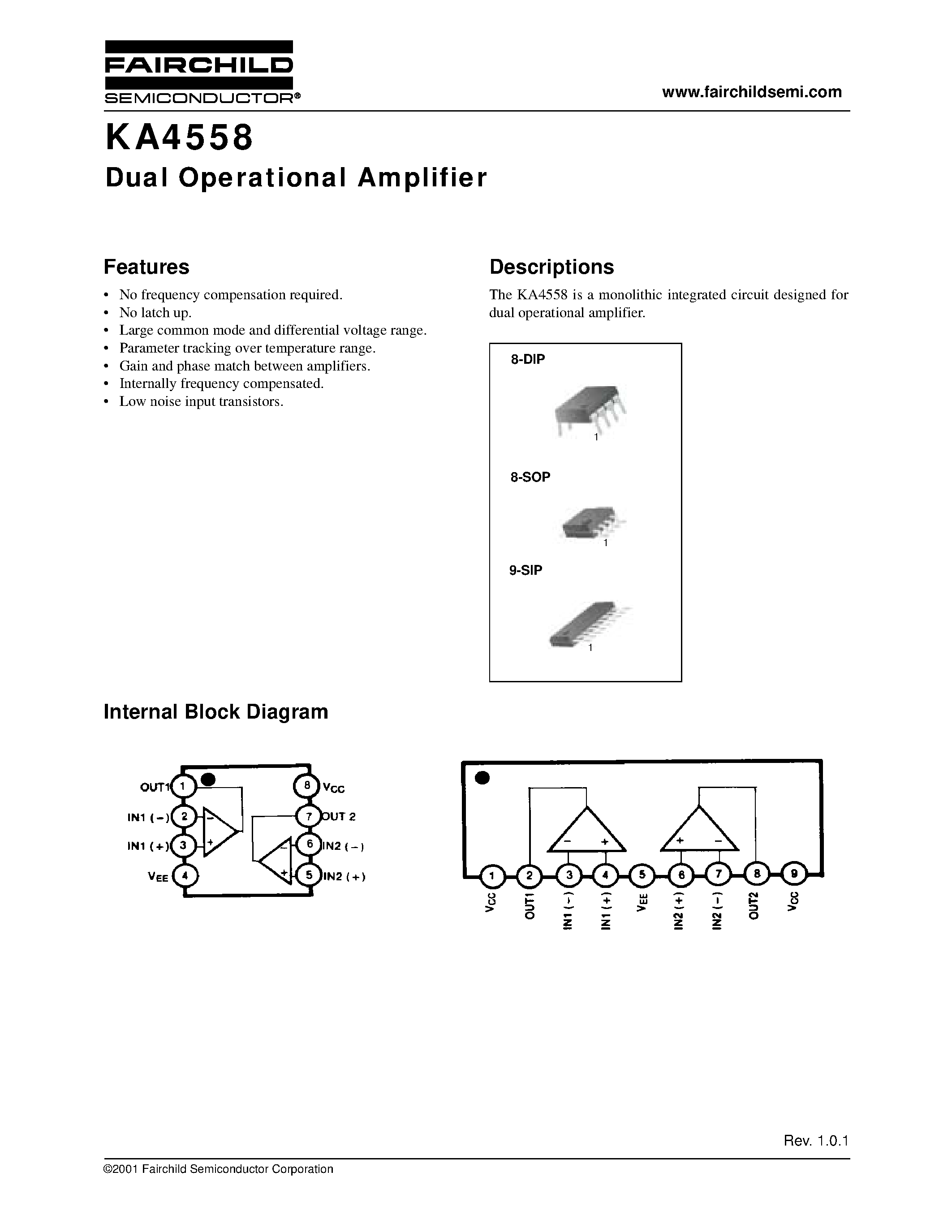 FAIRCHILD
SEMICONDUCTOR®

www.fairchildsemi.com

KA4558
Dual Operational Amplifier

Features
• No frequency compensation required.
• No latch up.
• Large common mode and differential voltage range.
• Parameter tracking over temperature range.
• Gain and phase match between amplifiers.
• Internally frequency compensated.
• Low noise input transistors.

Descriptions
The KA4558 is a monolithic integrated circuit designed for dual operational amplifier.

8-DIP
1
8-SOP
1
9-SIP
1

Internal Block Diagram

OUT1 1
IN1 (−) 2
IN1 (+) 3
$V_{EE}$ 4
8 $V_{CC}$
7 OUT 2
6 IN2 (−)
5 IN2 (+)
−
+
−
+

−
+
+
−
1 2 3 4 5 6 7 8 9
$V_{CC}$ OUT1 IN1 (−) IN1 (+) $V_{EE}$ IN2 (+) IN2 (−) OUT2 $V_{CC}$

Rev. 1.0.1

©2001 Fairchild Semiconductor Corporation