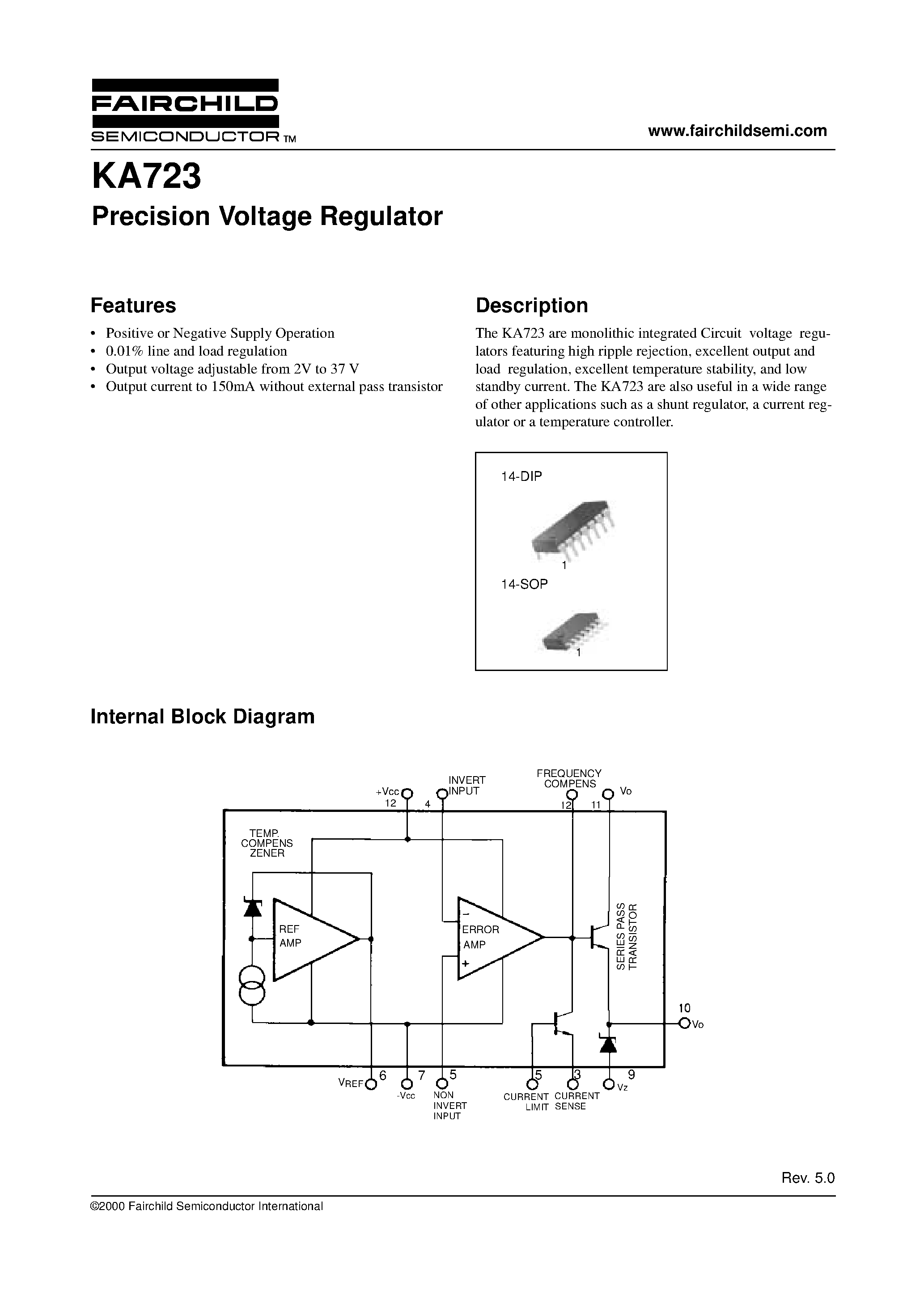 FAIRCHILD
SEMICONDUCTOR TM

www.fairchildsemi.com

KA723
Precision Voltage Regulator

Features

• Positive or Negative Supply Operation
• 0.01% line and load regulation
• Output voltage adjustable from 2V to 37 V
• Output current to 150mA without external pass transistor

Description

The KA723 are monolithic integrated Circuit voltage regulators featuring high ripple rejection, excellent output and load regulation, excellent temperature stability, and low standby current. The KA723 are also useful in a wide range of other applications such as a shunt regulator, a current regulator or a temperature controller.

14-DIP
1
14-SOP
1

Internal Block Diagram

+Vcc 12
4
INVERT INPUT
FREQUENCY COMPENS
12
11
Vo
TEMP. COMPENS ZENER
REF AMP
−
ERROR AMP
+
SERIES PASS TRANSISTOR
10
Vo
VREF 6
7 -Vcc
5 NON INVERT INPUT
5 CURRENT LIMIT
3 CURRENT SENSE
9 Vz

Rev. 5.0

©2000 Fairchild Semiconductor International