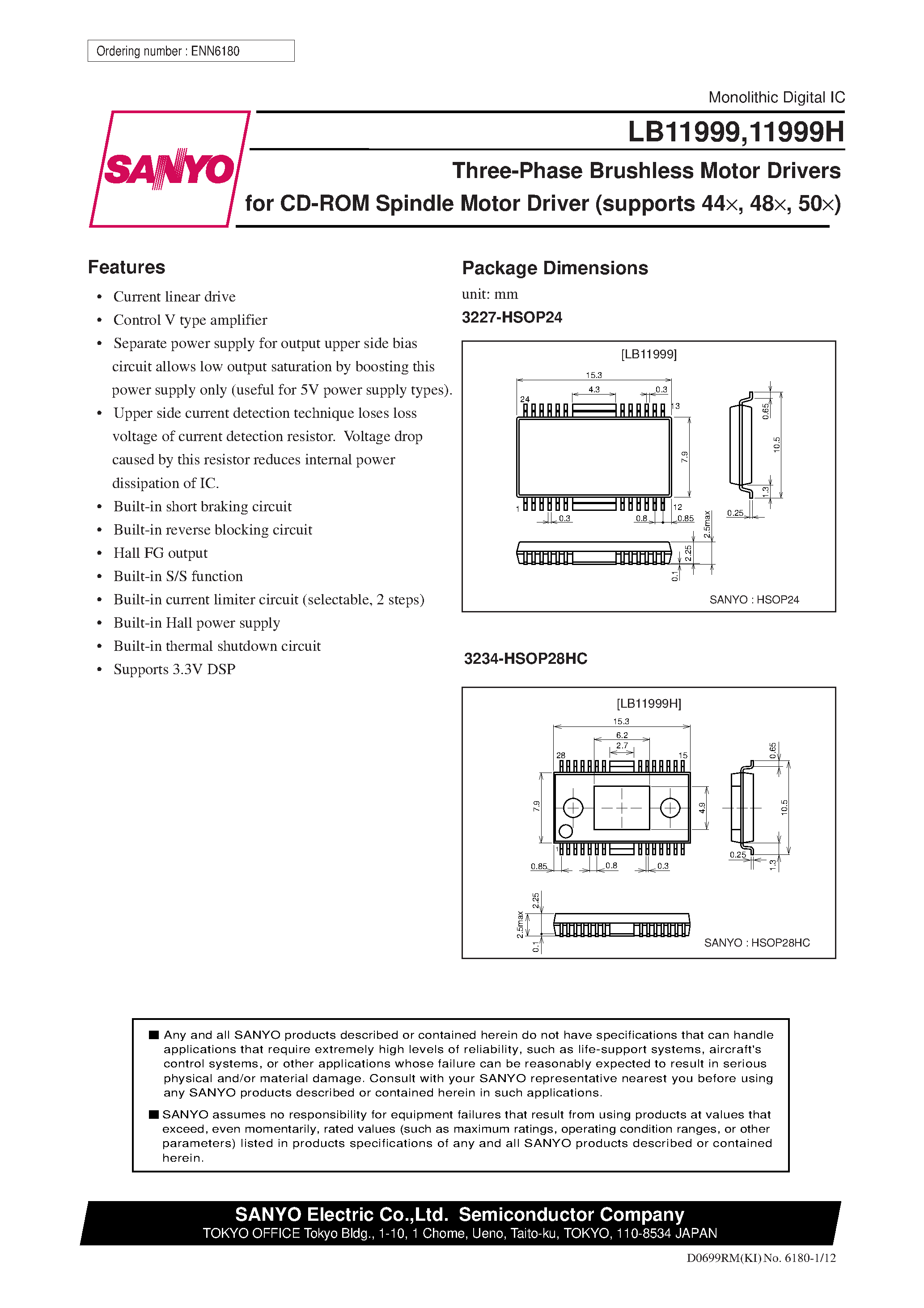 Ordering number : ENN6180

Monolithic Digital IC

SANYO

LB11999,11999H

Three-Phase Brushless Motor Drivers for CD-ROM Spindle Motor Driver (supports 44×, 48×, 50×)

Features

• Current linear drive
• Control V type amplifier
• Separate power supply for output upper side bias circuit allows low output saturation by boosting this power supply only (useful for 5V power supply types).
• Upper side current detection technique loses loss voltage of current detection resistor. Voltage drop caused by this resistor reduces internal power dissipation of IC.
• Built-in short braking circuit
• Built-in reverse blocking circuit
• Hall FG output
• Built-in S/S function
• Built-in current limiter circuit (selectable, 2 steps)
• Built-in Hall power supply
• Built-in thermal shutdown circuit
• Supports 3.3V DSP

Package Dimensions

unit: mm

3227-HSOP24

[LB11999]

15.3
4.3
0.3
24
13
7.9
1
12
0.3
0.8
0.85
0.65
10.5
1.3
0.25
2.5max
2.25
0.1

SANYO : HSOP24

3234-HSOP28HC

[LB11999H]

15.3
6.2
2.7
28
15
7.9
4.9
1
0.85
0.8
0.3
0.65
10.5
0.25
1.3
2.25
2.5max
0.1

SANYO : HSOP28HC

■ Any and all SANYO products described or contained herein do not have specifications that can handle applications that require extremely high levels of reliability, such as life-support systems, aircraft's control systems, or other applications whose failure can be reasonably expected to result in serious physical and/or material damage. Consult with your SANYO representative nearest you before using any SANYO products described or contained herein in such applications.

■ SANYO assumes no responsibility for equipment failures that result from using products at values that exceed, even momentarily, rated values (such as maximum ratings, operating condition ranges, or other parameters) listed in products specifications of any and all SANYO products described or contained herein.

SANYO Electric Co.,Ltd. Semiconductor Company
TOKYO OFFICE Tokyo Bldg., 1-10, 1 Chome, Ueno, Taito-ku, TOKYO, 110-8534 JAPAN

D0699RM(KI) No. 6180-1/12