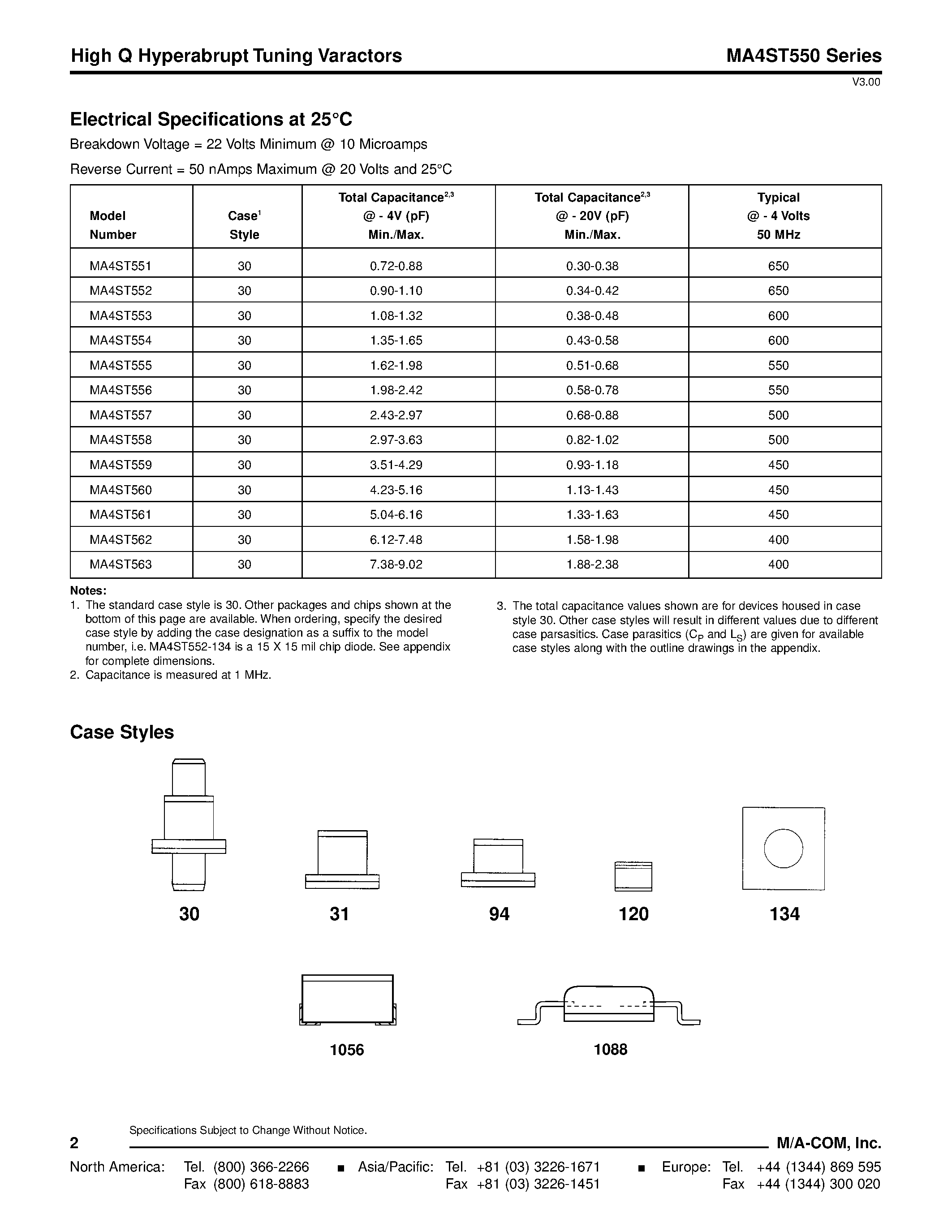 High Q Hyperabrupt Tuning Varactors

MA4ST550 Series

V3.00

Electrical Specifications at 25°C

Breakdown Voltage = 22 Volts Minimum @ 10 Microamps

Reverse Current = 50 nAmps Maximum @ 20 Volts and 25°C

| Model Number | Case$^1$ Style | Total Capacitance$^{2,3}$ @ - 4V (pF) Min./Max. | Total Capacitance$^{2,3}$ @ - 20V (pF) Min./Max. | Typical @ - 4 Volts 50 MHz |
|---|---|---|---|---|
| MA4ST551 | 30 | 0.72-0.88 | 0.30-0.38 | 650 |
| MA4ST552 | 30 | 0.90-1.10 | 0.34-0.42 | 650 |
| MA4ST553 | 30 | 1.08-1.32 | 0.38-0.48 | 600 |
| MA4ST554 | 30 | 1.35-1.65 | 0.43-0.58 | 600 |
| MA4ST555 | 30 | 1.62-1.98 | 0.51-0.68 | 550 |
| MA4ST556 | 30 | 1.98-2.42 | 0.58-0.78 | 550 |
| MA4ST557 | 30 | 2.43-2.97 | 0.68-0.88 | 500 |
| MA4ST558 | 30 | 2.97-3.63 | 0.82-1.02 | 500 |
| MA4ST559 | 30 | 3.51-4.29 | 0.93-1.18 | 450 |
| MA4ST560 | 30 | 4.23-5.16 | 1.13-1.43 | 450 |
| MA4ST561 | 30 | 5.04-6.16 | 1.33-1.63 | 450 |
| MA4ST562 | 30 | 6.12-7.48 | 1.58-1.98 | 400 |
| MA4ST563 | 30 | 7.38-9.02 | 1.88-2.38 | 400 |

Notes:
1. The standard case style is 30. Other packages and chips shown at the bottom of this page are available. When ordering, specify the desired case style by adding the case designation as a suffix to the model number, i.e. MA4ST552-134 is a 15 X 15 mil chip diode. See appendix for complete dimensions.
2. Capacitance is measured at 1 MHz.
3. The total capacitance values shown are for devices housed in case style 30. Other case styles will result in different values due to different case parsasitics. Case parasitics ($C_P$ and $L_S$) are given for available case styles along with the outline drawings in the appendix.

Case Styles

30 31 94 120 134

1056 1088

Specifications Subject to Change Without Notice.

2

M/A-COM, Inc.

North America: Tel. (800) 366-2266 Fax (800) 618-8883 ■ Asia/Pacific: Tel. +81 (03) 3226-1671 Fax +81 (03) 3226-1451 ■ Europe: Tel. +44 (1344) 869 595 Fax +44 (1344) 300 020