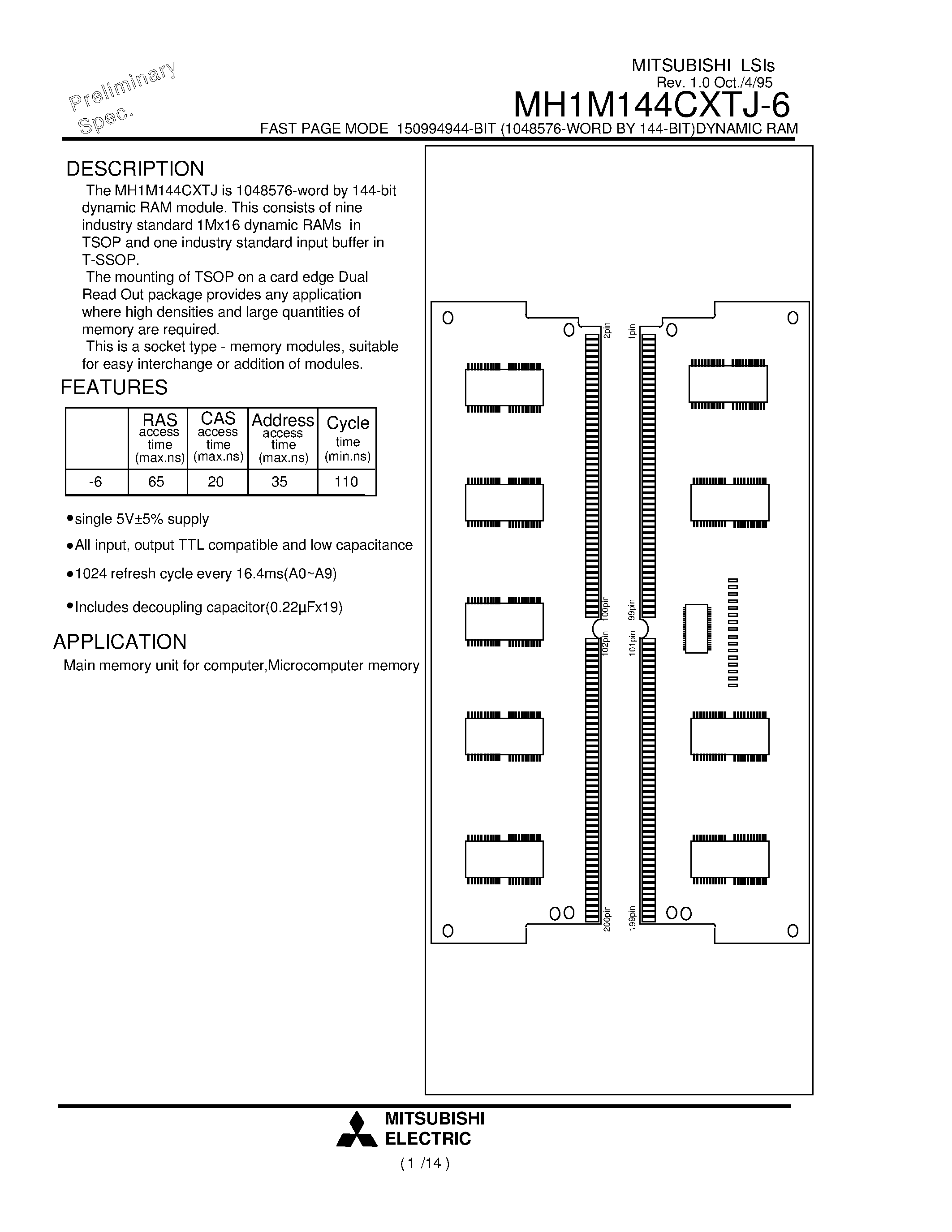 Preliminary Spec.

MITSUBISHI LSIs
Rev. 1.0 Oct./4/95
MH1M144CXTJ-6
FAST PAGE MODE 150994944-BIT (1048576-WORD BY 144-BIT)DYNAMIC RAM

DESCRIPTION
The MH1M144CXTJ is 1048576-word by 144-bit dynamic RAM module. This consists of nine industry standard 1Mx16 dynamic RAMs in TSOP and one industry standard input buffer in T-SSOP.
The mounting of TSOP on a card edge Dual Read Out package provides any application where high densities and large quantities of memory are required.
This is a socket type - memory modules, suitable for easy interchange or addition of modules.

FEATURES

| | RAS access time (max.ns) | CAS access time (max.ns) | Address access time (max.ns) | Cycle time (min.ns) |
|---|---|---|---|---|
| -6 | 65 | 20 | 35 | 110 |

•single 5V±5% supply
•All input, output TTL compatible and low capacitance
•1024 refresh cycle every 16.4ms(A0~A9)
•Includes decoupling capacitor(0.22μFx19)

APPLICATION
Main memory unit for computer,Microcomputer memory

2pin
1pin
100pin
99pin
102pin
101pin
200pin
199pin

MITSUBISHI ELECTRIC
( 1 /14 )