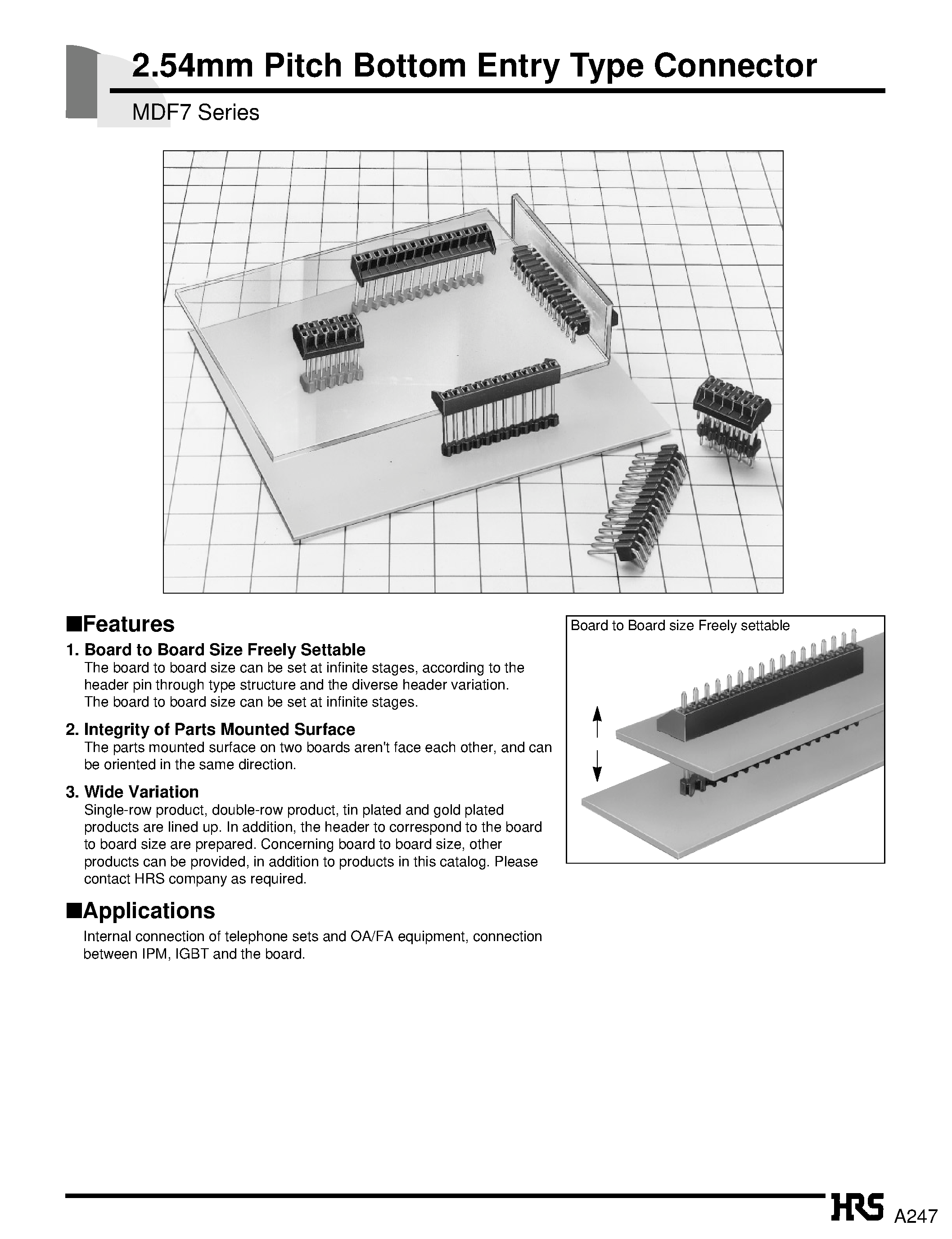 2.54mm Pitch Bottom Entry Type Connector

MDF7 Series

■Features

1. Board to Board Size Freely Settable
The board to board size can be set at infinite stages, according to the header pin through type structure and the diverse header variation. The board to board size can be set at infinite stages.

2. Integrity of Parts Mounted Surface
The parts mounted surface on two boards aren't face each other, and can be oriented in the same direction.

3. Wide Variation
Single-row product, double-row product, tin plated and gold plated products are lined up. In addition, the header to correspond to the board to board size are prepared. Concerning board to board size, other products can be provided, in addition to products in this catalog. Please contact HRS company as required.

Board to Board size Freely settable

■Applications

Internal connection of telephone sets and OA/FA equipment, connection between IPM, IGBT and the board.

HRS A247