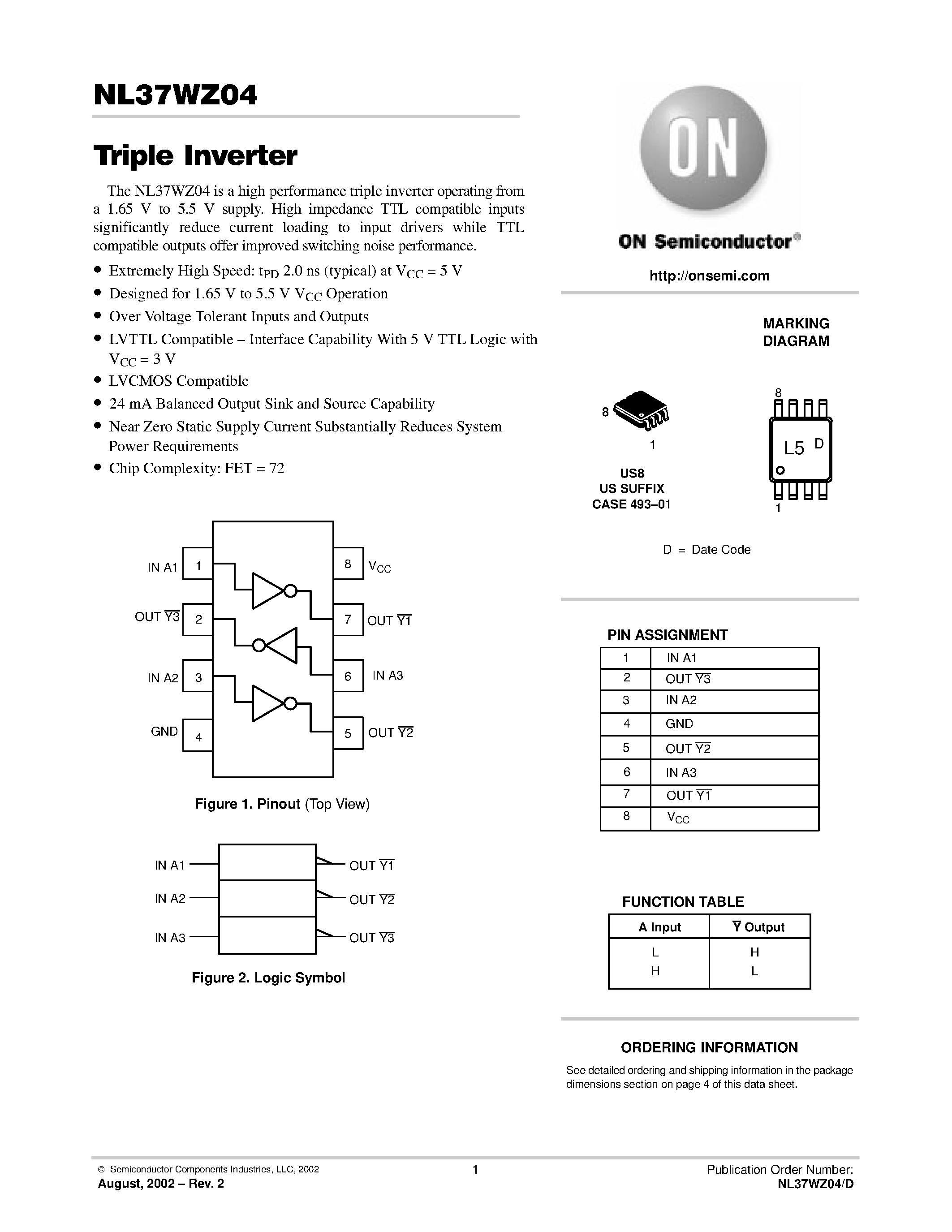 NL37WZ04

Triple Inverter

The NL37WZ04 is a high performance triple inverter operating from a 1.65 V to 5.5 V supply. High impedance TTL compatible inputs significantly reduce current loading to input drivers while TTL compatible outputs offer improved switching noise performance.

• Extremely High Speed: $t_{PD}$ 2.0 ns (typical) at $V_{CC}$ = 5 V
• Designed for 1.65 V to 5.5 V $V_{CC}$ Operation
• Over Voltage Tolerant Inputs and Outputs
• LVTTL Compatible – Interface Capability With 5 V TTL Logic with $V_{CC}$ = 3 V
• LVCMOS Compatible
• 24 mA Balanced Output Sink and Source Capability
• Near Zero Static Supply Current Substantially Reduces System Power Requirements
• Chip Complexity: FET = 72

IN A1 1
OUT $\overline{Y3}$ 2
IN A2 3
GND 4
8 $V_{CC}$
7 OUT $\overline{Y1}$
6 IN A3
5 OUT $\overline{Y2}$

Figure 1. Pinout (Top View)

IN A1
IN A2
IN A3
OUT $\overline{Y1}$
OUT $\overline{Y2}$
OUT $\overline{Y3}$

Figure 2. Logic Symbol

ON

ON Semiconductor®

http://onsemi.com

MARKING DIAGRAM

8
1
US8
US SUFFIX
CASE 493–01

8
L5 D
1

D = Date Code

PIN ASSIGNMENT

| 1 | IN A1 |
|---|---|
| 2 | OUT $\overline{Y3}$ |
| 3 | IN A2 |
| 4 | GND |
| 5 | OUT $\overline{Y2}$ |
| 6 | IN A3 |
| 7 | OUT $\overline{Y1}$ |
| 8 | $V_{CC}$ |

FUNCTION TABLE

| A Input | $\overline{Y}$ Output |
|---|---|
| L | H |
| H | L |

ORDERING INFORMATION

See detailed ordering and shipping information in the package dimensions section on page 4 of this data sheet.

© Semiconductor Components Industries, LLC, 2002
August, 2002 – Rev. 2
1
Publication Order Number:
NL37WZ04/D